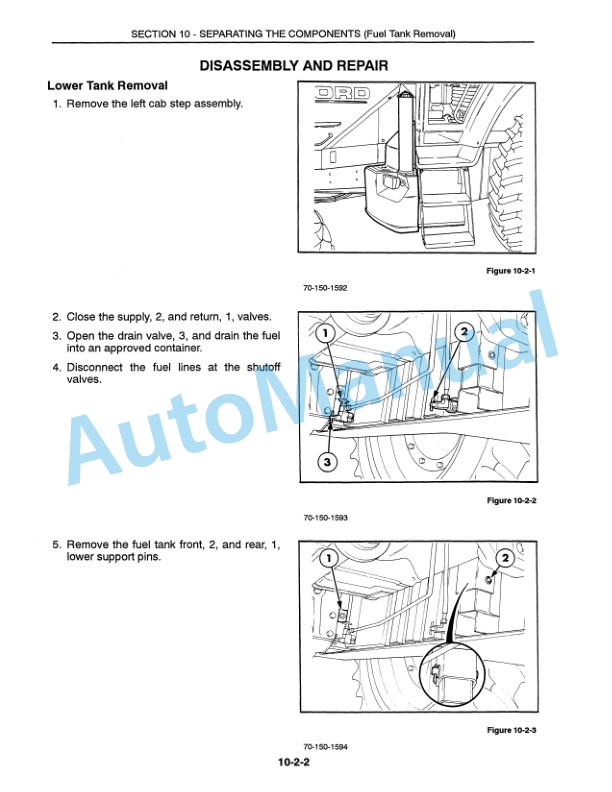 SECTION 10 - SEPARATING THE COMPONENTS (Fuel Tank Removal)

DISASSEMBLY AND REPAIR

Lower Tank Removal

1. Remove the left cab step assembly.

ORD

Figure 10-2-1

70-150-1592

2. Close the supply, 2, and return, 1, valves.

3. Open the drain valve, 3, and drain the fuel into an approved container.

4. Disconnect the fuel lines at the shutoff valves.

1

2

3

Figure 10-2-2

70-150-1593

5. Remove the fuel tank front, 2, and rear, 1, lower support pins.

1

2

Figure 10-2-3

70-150-1594

10-2-2

AutoManual