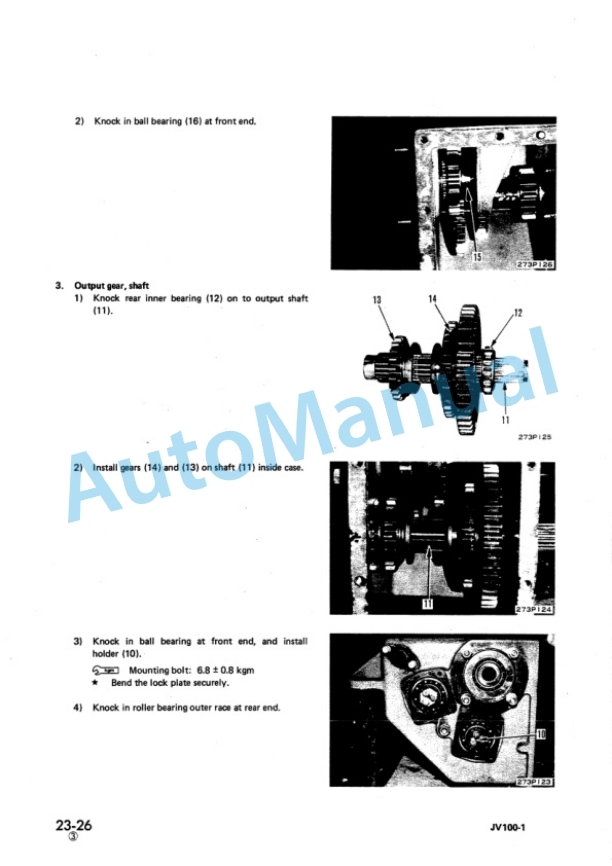 2) Knock in ball bearing (16) at front end.

15

273P126

3. Output gear, shaft
1) Knock rear inner bearing (12) on to output shaft (11).

13
14
12
11

273P125

AutoManual

2) Install gears (14) and (13) on shaft (11) inside case.

11

273P124

3) Knock in ball bearing at front end, and install holder (10).
Mounting bolt: 6.8 ± 0.8 kgm
★ Bend the lock plate securely.

4) Knock in roller bearing outer race at rear end.

10

273P123

23-26
③

JV100-1