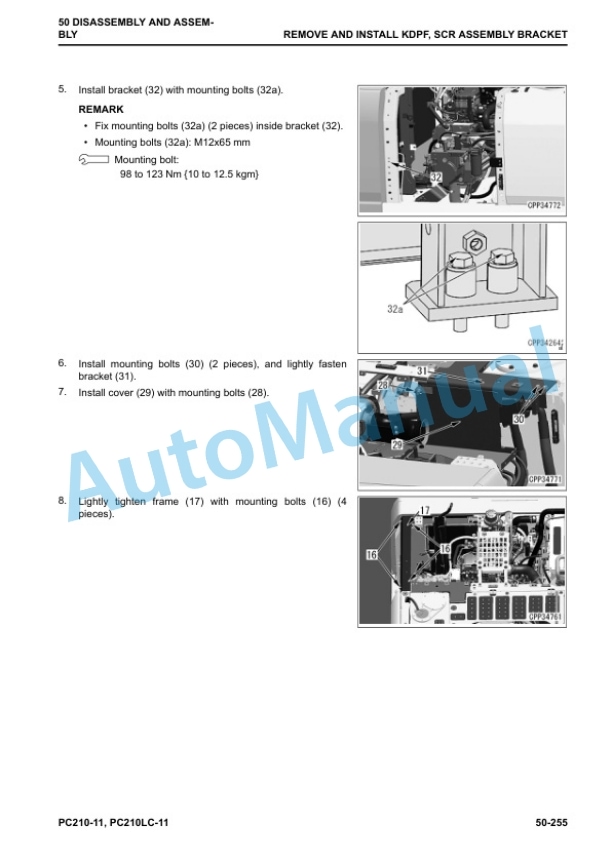 50 DISASSEMBLY AND ASSEMBLY

REMOVE AND INSTALL KDPF, SCR ASSEMBLY BRACKET

5. Install bracket (32) with mounting bolts (32a).

REMARK

• Fix mounting bolts (32a) (2 pieces) inside bracket (32).

• Mounting bolts (32a): M12x65 mm

Mounting bolt:
98 to 123 Nm {10 to 12.5 kgm}

32

CPP34772

32a

CPP34264

6. Install mounting bolts (30) (2 pieces), and lightly fasten bracket (31).

7. Install cover (29) with mounting bolts (28).

31

28

30

29

CPP34771

8. Lightly tighten frame (17) with mounting bolts (16) (4 pieces).

17

16

16

CPP34761

AutoManual

PC210-11, PC210LC-11

50-255