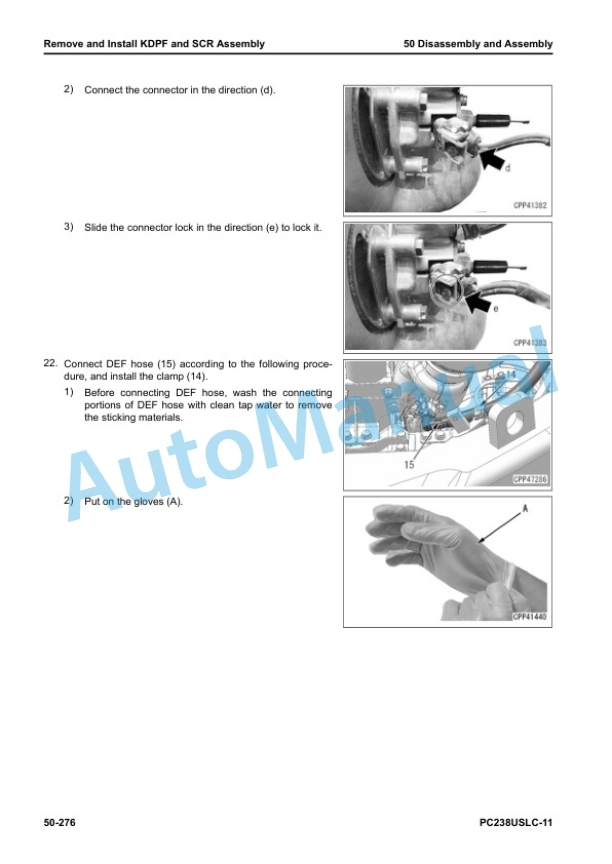 Remove and Install KDPF and SCR Assembly

50 Disassembly and Assembly

2) Connect the connector in the direction (d).

d

CPP41382

3) Slide the connector lock in the direction (e) to lock it.

e

CPP41383

22. Connect DEF hose (15) according to the following procedure, and install the clamp (14).

1) Before connecting DEF hose, wash the connecting portions of DEF hose with clean tap water to remove the sticking materials.

14

15

CPP47286

2) Put on the gloves (A).

A

CPP41440

AutoManual

50-276

PC238USLC-11