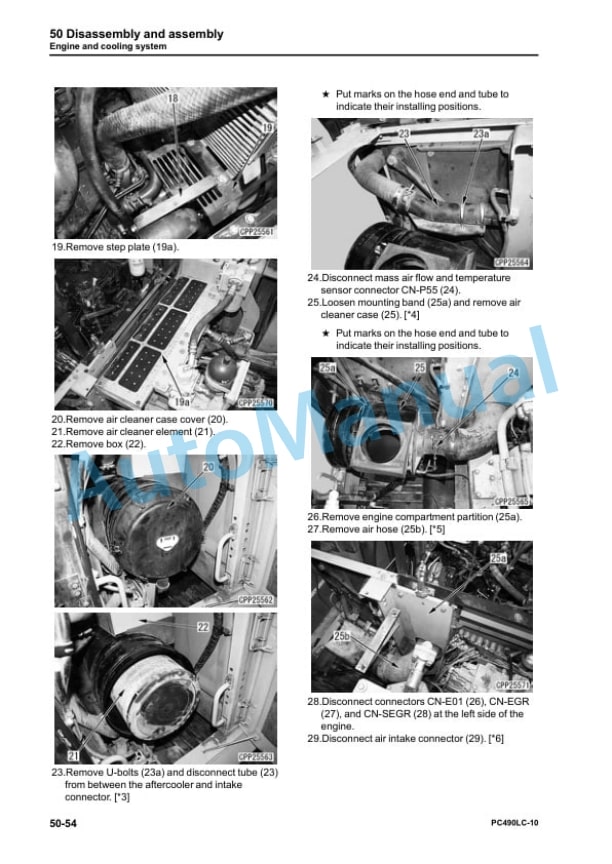 50 Disassembly and assembly
Engine and cooling system

18
19
CPP25561

19.Remove step plate (19a).

19a
CPP25570

20.Remove air cleaner case cover (20).
21.Remove air cleaner element (21).
22.Remove box (22).

20
CPP25562

22
21
CPP25563

23.Remove U-bolts (23a) and disconnect tube (23) from between the aftercooler and intake connector. [*3]

★ Put marks on the hose end and tube to indicate their installing positions.

23
23a
CPP25564

24.Disconnect mass air flow and temperature sensor connector CN-P55 (24).
25.Loosen mounting band (25a) and remove air cleaner case (25). [*4]

★ Put marks on the hose end and tube to indicate their installing positions.

25a
25
24
CPP25565

26.Remove engine compartment partition (25a).
27.Remove air hose (25b). [*5]

25a
25b
CPP25571

28.Disconnect connectors CN-E01 (26), CN-EGR (27), and CN-SEGR (28) at the left side of the engine.
29.Disconnect air intake connector (29). [*6]

AutoManual

50-54
PC490LC-10