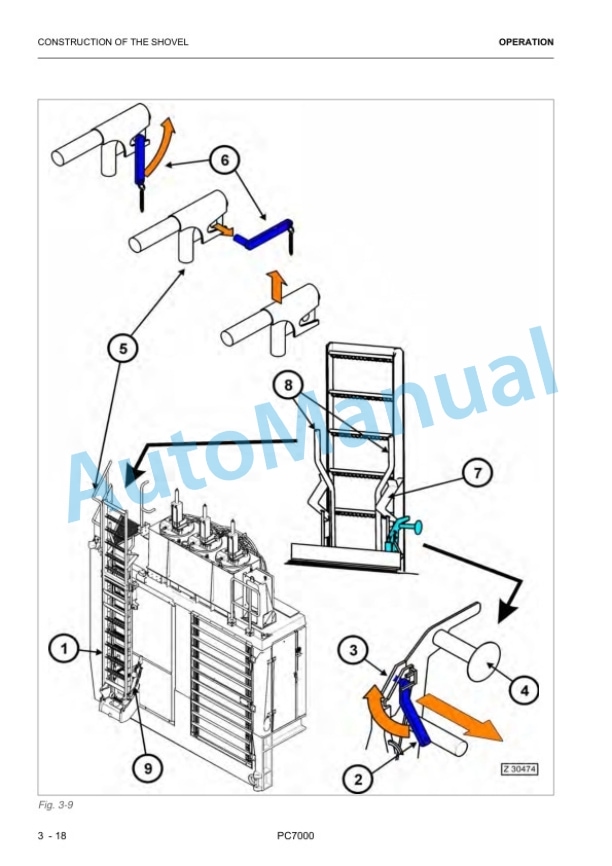 CONSTRUCTION OF THE SHOVEL

OPERATION

6

5

8

7

1

3

4

9

2

Z 30474

AutoManual

Fig. 3-9

3 - 18

PC7000