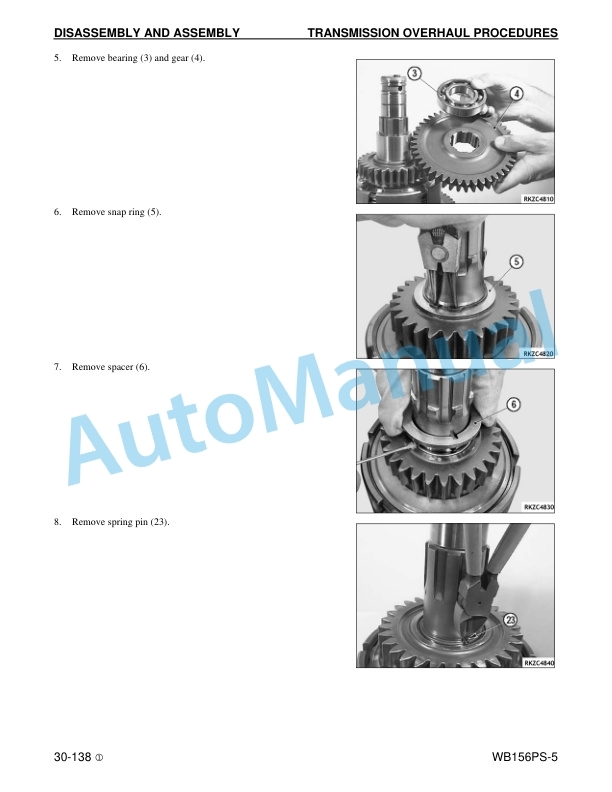 DISASSEMBLY AND ASSEMBLY TRANSMISSION OVERHAUL PROCEDURES

5. Remove bearing (3) and gear (4).

3
4
RKZC4810

6. Remove snap ring (5).

5
RKZC4820

7. Remove spacer (6).

6
RKZC4830

8. Remove spring pin (23).

23
RKZC4840

AutoManual

30-138 ①

WB156PS-5