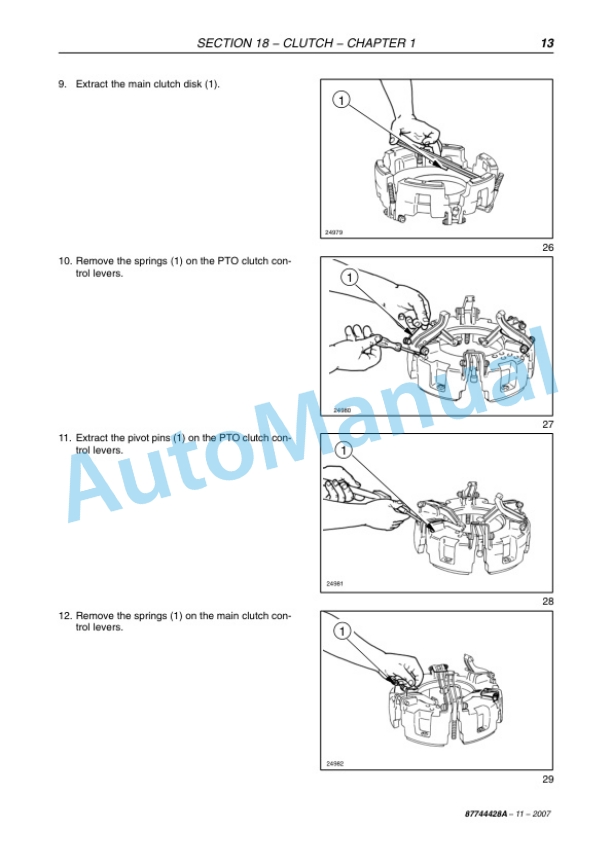 SECTION 18 – CLUTCH – CHAPTER 1 13

9. Extract the main clutch disk (1).

1

24979

26

10. Remove the springs (1) on the PTO clutch control levers.

1

24980

27

11. Extract the pivot pins (1) on the PTO clutch control levers.

1

24981

28

12. Remove the springs (1) on the main clutch control levers.

1

24982

29

AutoManual

87744428A – 11 – 2007