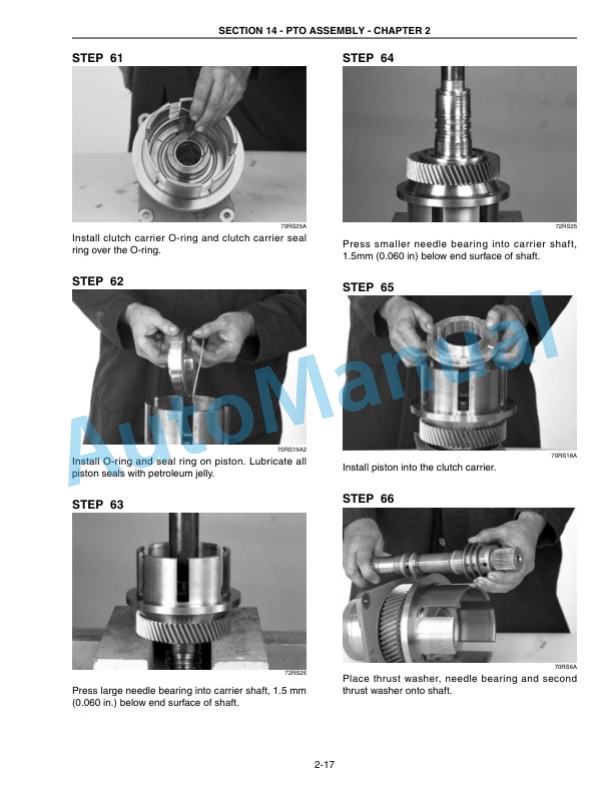 SECTION 14 - PTO ASSEMBLY - CHAPTER 2

STEP 61

70RS25A

Install clutch carrier O-ring and clutch carrier seal ring over the O-ring.

STEP 62

70RS19A2

Install O-ring and seal ring on piston. Lubricate all piston seals with petroleum jelly.

STEP 63

72RS26

Press large needle bearing into carrier shaft, 1.5 mm (0.060 in.) below end surface of shaft.

STEP 64

72RS25

Press smaller needle bearing into carrier shaft, 1.5mm (0.060 in) below end surface of shaft.

STEP 65

70RS18A

Install piston into the clutch carrier.

STEP 66

70RS6A

Place thrust washer, needle bearing and second thrust washer onto shaft.

AutoManual

2-17