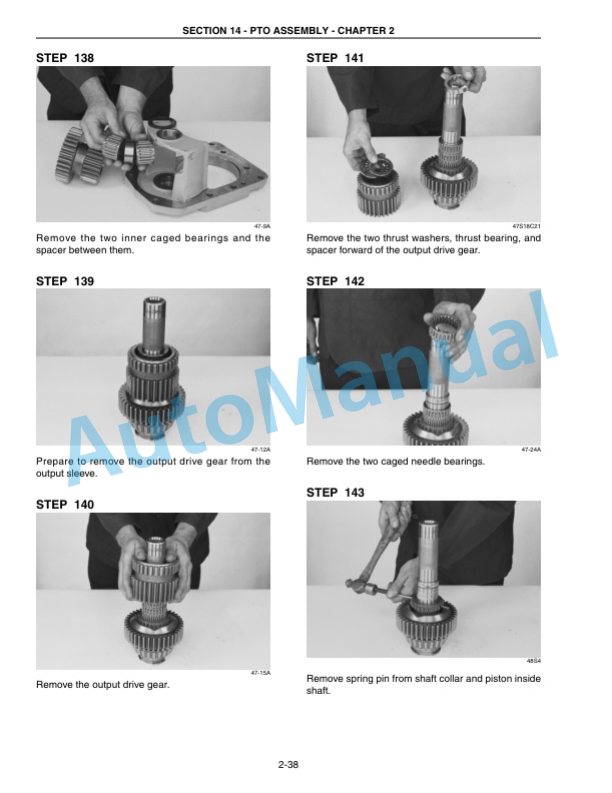 SECTION 14 - PTO ASSEMBLY - CHAPTER 2

STEP 138

47-9A

Remove the two inner caged bearings and the spacer between them.

STEP 139

47-12A

Prepare to remove the output drive gear from the output sleeve.

STEP 140

47-15A

Remove the output drive gear.

STEP 141

47S18C21

Remove the two thrust washers, thrust bearing, and spacer forward of the output drive gear.

STEP 142

47-24A

Remove the two caged needle bearings.

STEP 143

48S4

Remove spring pin from shaft collar and piston inside shaft.

AutoManual

2-38