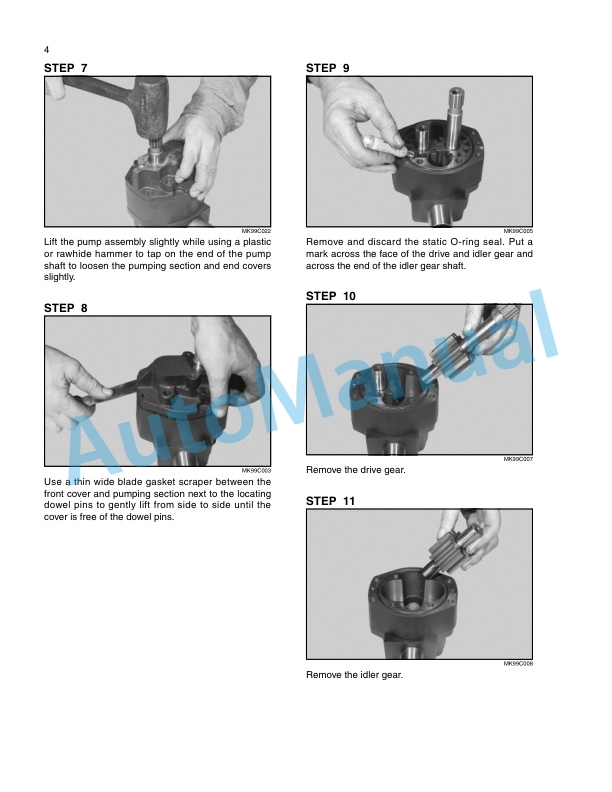 4

STEP 7

MK99C022

Lift the pump assembly slightly while using a plastic or rawhide hammer to tap on the end of the pump shaft to loosen the pumping section and end covers slightly.

STEP 8

MK99C003

Use a thin wide blade gasket scraper between the front cover and pumping section next to the locating dowel pins to gently lift from side to side until the cover is free of the dowel pins.

STEP 9

MK99C005

Remove and discard the static O-ring seal. Put a mark across the face of the drive and idler gear and across the end of the idler gear shaft.

STEP 10

MK99C007

Remove the drive gear.

STEP 11

MK99C008

Remove the idler gear.

AutoManual