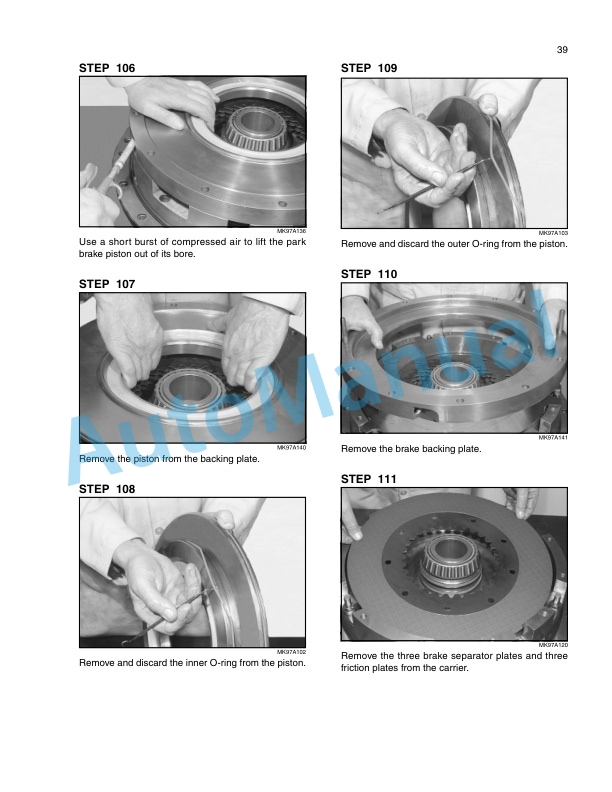 39

STEP 106

MK97A136

Use a short burst of compressed air to lift the park brake piston out of its bore.

STEP 107

MK97A140

Remove the piston from the backing plate.

STEP 108

MK97A102

Remove and discard the inner O-ring from the piston.

STEP 109

MK97A103

Remove and discard the outer O-ring from the piston.

STEP 110

MK97A141

Remove the brake backing plate.

STEP 111

MK97A120

Remove the three brake separator plates and three friction plates from the carrier.

AutoManual