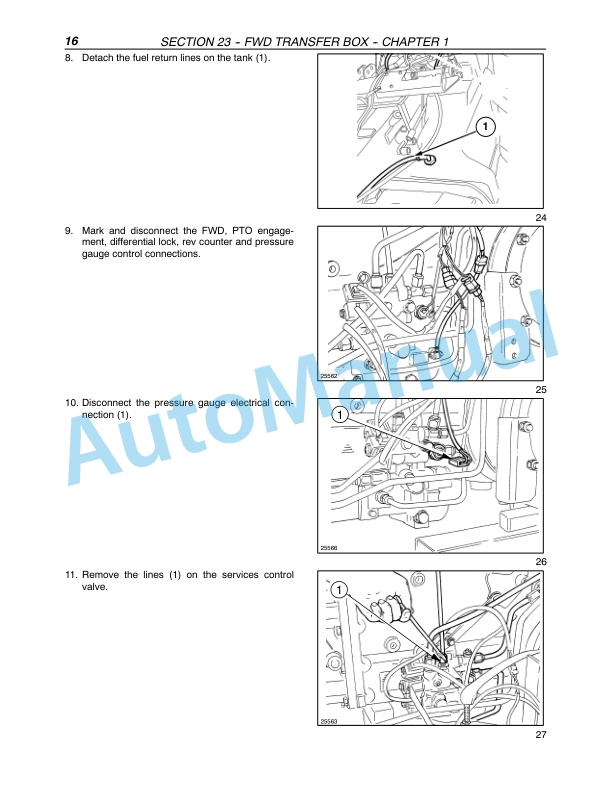 16 SECTION 23 - FWD TRANSFER BOX - CHAPTER 1

8. Detach the fuel return lines on the tank (1).

1

24

9. Mark and disconnect the FWD, PTO engagement, differential lock, rev counter and pressure gauge control connections.

25562

25

10. Disconnect the pressure gauge electrical connection (1).

1

25566

26

11. Remove the lines (1) on the services control valve.

1

25563

27

AutoManual