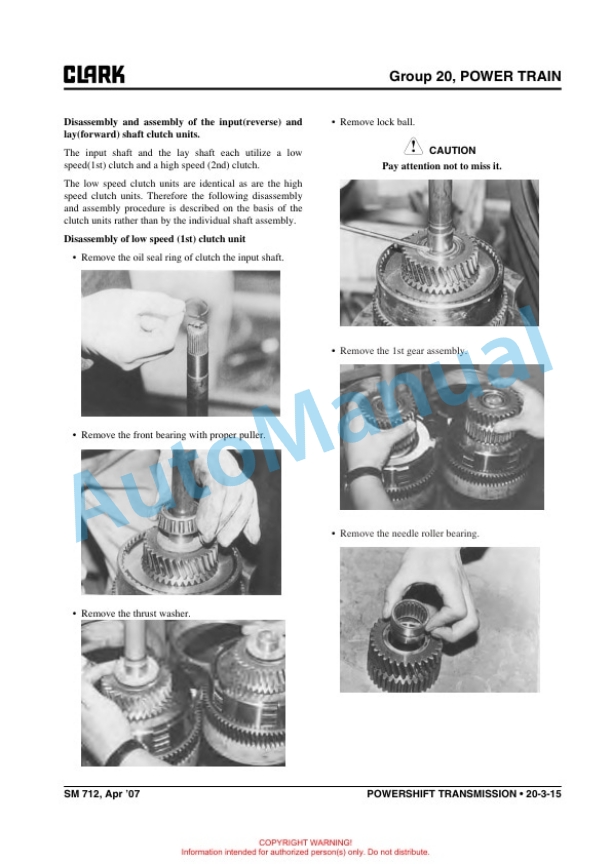 CLARK

Group 20, POWER TRAIN

Disassembly and assembly of the input(reverse) and lay(forward) shaft clutch units.

The input shaft and the lay shaft each utilize a low speed(1st) clutch and a high speed (2nd) clutch.

The low speed clutch units are identical as are the high speed clutch units. Therefore the following disassembly and assembly procedure is described on the basis of the clutch units rather than by the individual shaft assembly.

Disassembly of low speed (1st) clutch unit

• Remove the oil seal ring of clutch the input shaft.

• Remove the front bearing with proper puller.

• Remove the thrust washer.

• Remove lock ball.

CAUTION

Pay attention not to miss it.

• Remove the 1st gear assembly.

• Remove the needle roller bearing.

AutoManual

SM 712, Apr '07

POWERSHIFT TRANSMISSION • 20-3-15

COPYRIGHT WARNING!
Information intended for authorized person(s) only. Do not distribute.