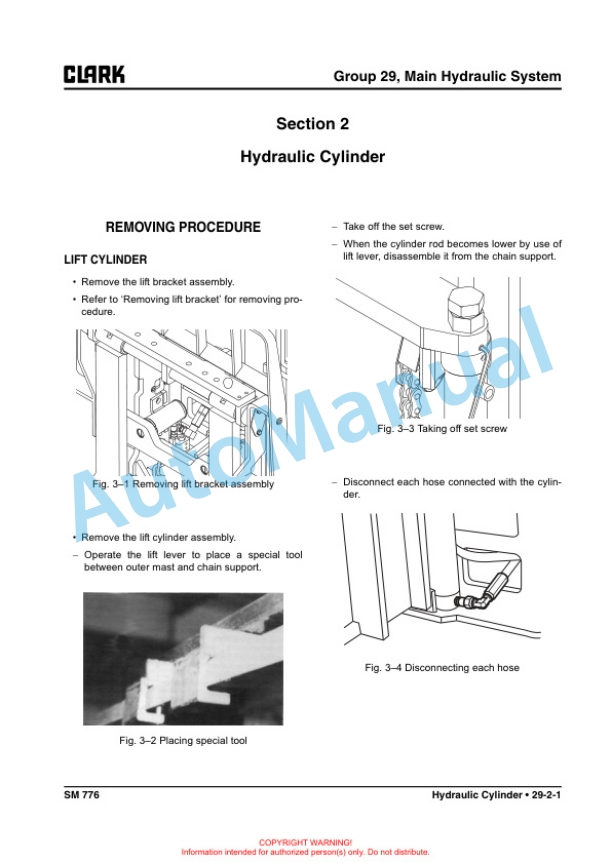 CLARK

Group 29, Main Hydraulic System

Section 2

Hydraulic Cylinder

REMOVING PROCEDURE

LIFT CYLINDER

• Remove the lift bracket assembly.

• Refer to 'Removing lift bracket' for removing procedure.

Fig. 3–1 Removing lift bracket assembly

• Remove the lift cylinder assembly.

– Operate the lift lever to place a special tool between outer mast and chain support.

Fig. 3–2 Placing special tool

– Take off the set screw.

– When the cylinder rod becomes lower by use of lift lever, disassemble it from the chain support.

Fig. 3–3 Taking off set screw

– Disconnect each hose connected with the cylinder.

Fig. 3–4 Disconnecting each hose

AutoManual

SM 776

Hydraulic Cylinder • 29-2-1

COPYRIGHT WARNING!
Information intended for authorized person(s) only. Do not distribute.