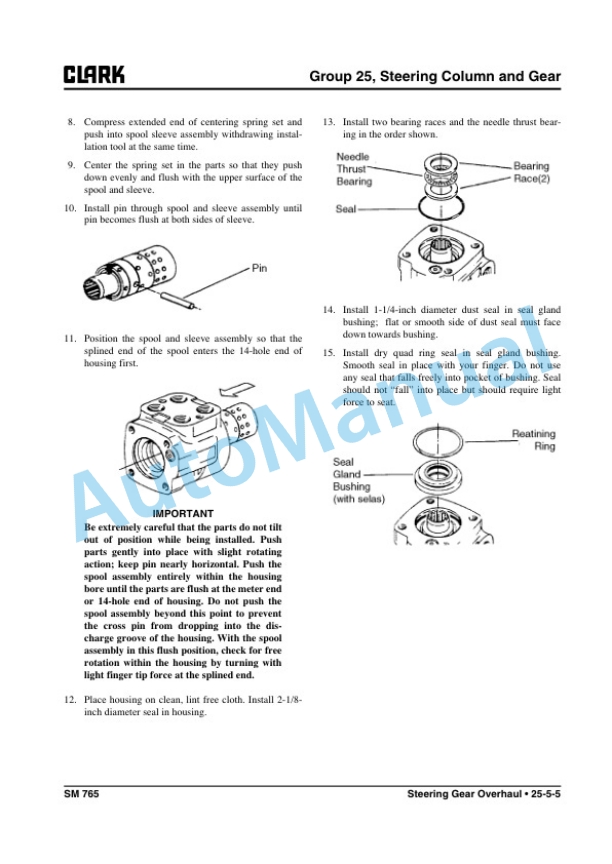 CLARK

Group 25, Steering Column and Gear

8. Compress extended end of centering spring set and push into spool sleeve assembly withdrawing installation tool at the same time.

9. Center the spring set in the parts so that they push down evenly and flush with the upper surface of the spool and sleeve.

10. Install pin through spool and sleeve assembly until pin becomes flush at both sides of sleeve.

Pin

11. Position the spool and sleeve assembly so that the splined end of the spool enters the 14-hole end of housing first.

IMPORTANT
Be extremely careful that the parts do not tilt out of position while being installed. Push parts gently into place with slight rotating action; keep pin nearly horizontal. Push the spool assembly entirely within the housing bore until the parts are flush at the meter end or 14-hole end of housing. Do not push the spool assembly beyond this point to prevent the cross pin from dropping into the discharge groove of the housing. With the spool assembly in this flush position, check for free rotation within the housing by turning with light finger tip force at the splined end.

12. Place housing on clean, lint free cloth. Install 2-1/8-inch diameter seal in housing.

13. Install two bearing races and the needle thrust bearing in the order shown.

Needle Thrust Bearing
Bearing Race(2)
Seal

14. Install 1-1/4-inch diameter dust seal in seal gland bushing; flat or smooth side of dust seal must face down towards bushing.

15. Install dry quad ring seal in seal gland bushing. Smooth seal in place with your finger. Do not use any seal that falls freely into pocket of bushing. Seal should not "fall" into place but should require light force to seat.

Reatining Ring
Seal Gland Bushing (with selas)

AutoManual

SM 765

Steering Gear Overhaul • 25-5-5