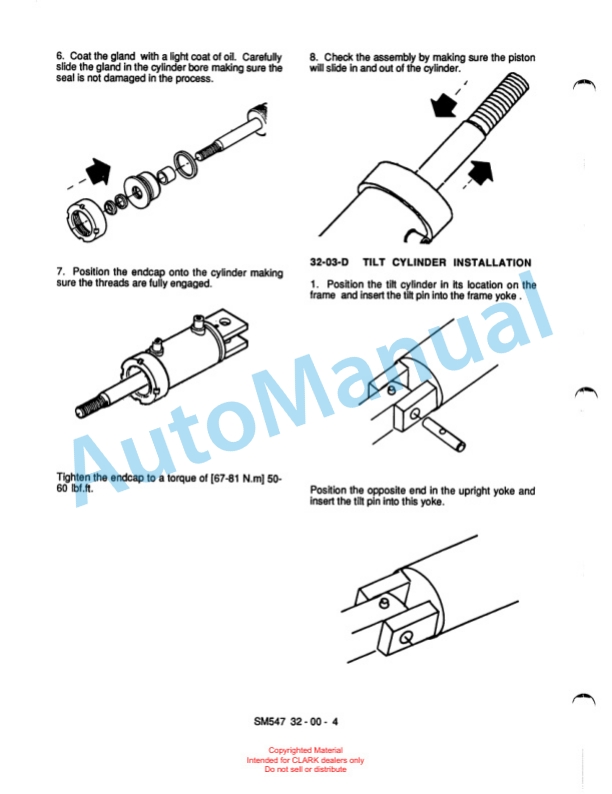 6. Coat the gland with a light coat of oil. Carefully slide the gland in the cylinder bore making sure the seal is not damaged in the process.

7. Position the endcap onto the cylinder making sure the threads are fully engaged.

Tighten the endcap to a torque of [67-81 N.m] 50-60 lbf.ft.

8. Check the assembly by making sure the piston will slide in and out of the cylinder.

32-03-D TILT CYLINDER INSTALLATION

1. Position the tilt cylinder in its location on the frame and insert the tilt pin into the frame yoke .

Position the opposite end in the upright yoke and insert the tilt pin into this yoke.

AutoManual

SM547 32 - 00 - 4

Copyrighted Material
Intended for CLARK dealers only
Do not sell or distribute