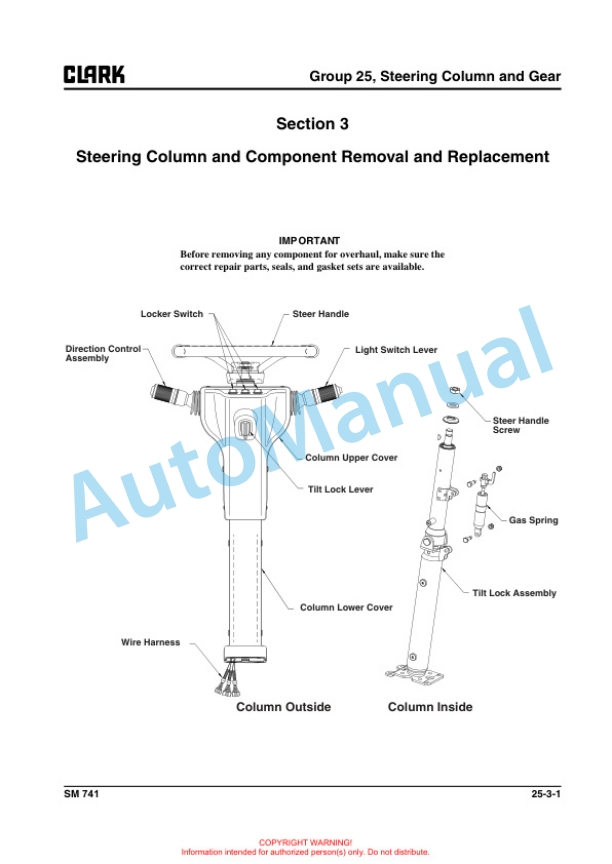 CLARK

Group 25, Steering Column and Gear

Section 3

Steering Column and Component Removal and Replacement

IMPORTANT
Before removing any component for overhaul, make sure the correct repair parts, seals, and gasket sets are available.

Locker Switch
Steer Handle
Direction Control Assembly
Light Switch Lever
Steer Handle Screw
Column Upper Cover
Tilt Lock Lever
Gas Spring
Tilt Lock Assembly
Column Lower Cover
Wire Harness
Column Outside
Column Inside

AutoManual

SM 741

25-3-1

COPYRIGHT WARNING!
Information intended for authorized person(s) only. Do not distribute.