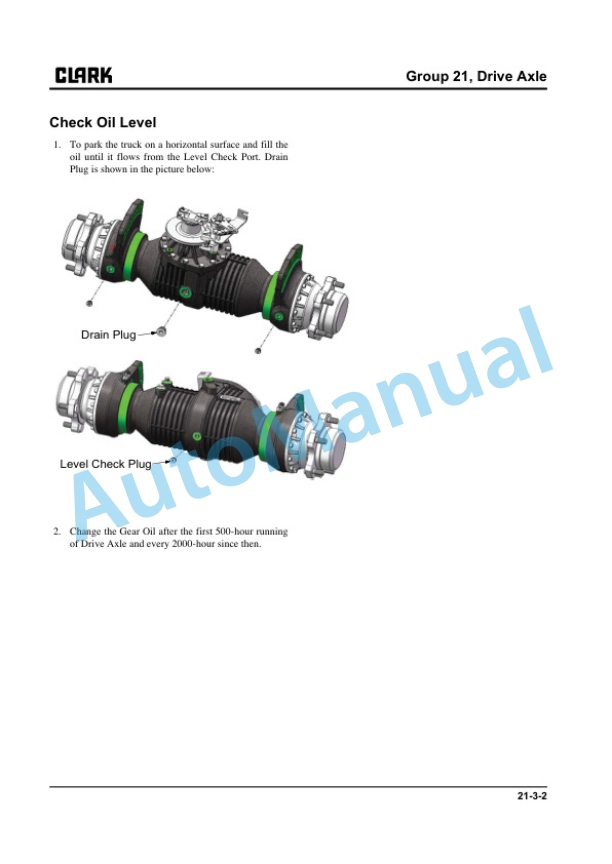 CLARK

Group 21, Drive Axle

Check Oil Level

1. To park the truck on a horizontal surface and fill the oil until it flows from the Level Check Port. Drain Plug is shown in the picture below:

Drain Plug

Level Check Plug

AutoManual

2. Change the Gear Oil after the first 500-hour running of Drive Axle and every 2000-hour since then.

21-3-2