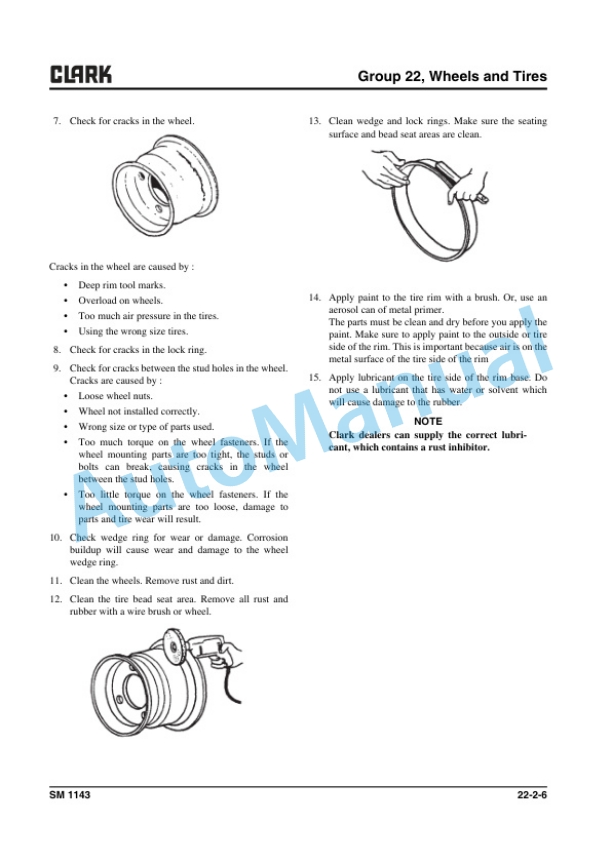 CLARK

Group 22, Wheels and Tires

7. Check for cracks in the wheel.

Cracks in the wheel are caused by :

• Deep rim tool marks.
• Overload on wheels.
• Too much air pressure in the tires.
• Using the wrong size tires.

8. Check for cracks in the lock ring.

9. Check for cracks between the stud holes in the wheel. Cracks are caused by :

• Loose wheel nuts.
• Wheel not installed correctly.
• Wrong size or type of parts used.
• Too much torque on the wheel fasteners. If the wheel mounting parts are too tight, the studs or bolts can break, causing cracks in the wheel between the stud holes.
• Too little torque on the wheel fasteners. If the wheel mounting parts are too loose, damage to parts and tire wear will result.

10. Check wedge ring for wear or damage. Corrosion buildup will cause wear and damage to the wheel wedge ring.

11. Clean the wheels. Remove rust and dirt.

12. Clean the tire bead seat area. Remove all rust and rubber with a wire brush or wheel.

13. Clean wedge and lock rings. Make sure the seating surface and bead seat areas are clean.

14. Apply paint to the tire rim with a brush. Or, use an aerosol can of metal primer.
The parts must be clean and dry before you apply the paint. Make sure to apply paint to the outside or tire side of the rim. This is important because air is on the metal surface of the tire side of the rim

15. Apply lubricant on the tire side of the rim base. Do not use a lubricant that has water or solvent which will cause damage to the rubber.

NOTE
Clark dealers can supply the correct lubricant, which contains a rust inhibitor.

AutoManual

SM 1143

22-2-6