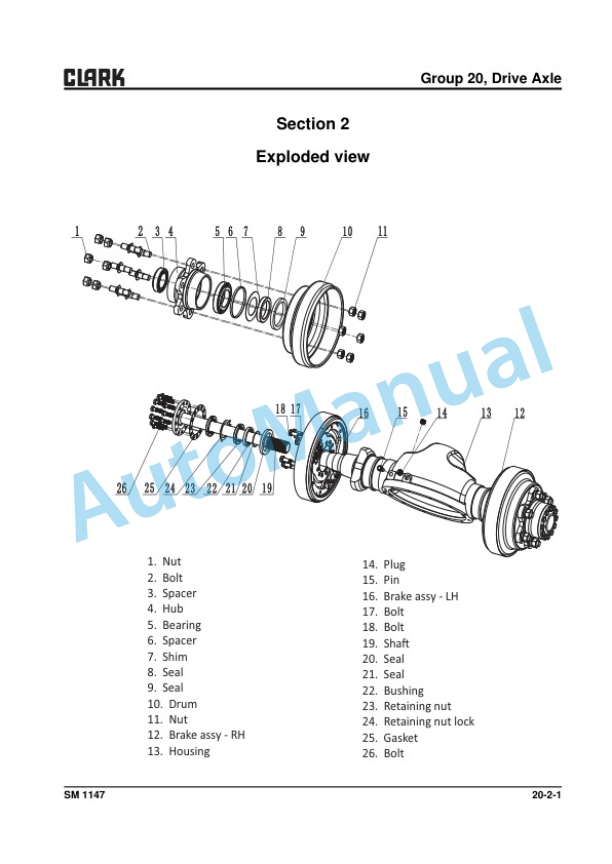 CLARK

Group 20, Drive Axle

Section 2

Exploded view

1 2 3 4 5 6 7 8 9 10 11

18 17 16 15 14 13 12

26 25 24 23 22 21 20 19

AutoManual

1. Nut
2. Bolt
3. Spacer
4. Hub
5. Bearing
6. Spacer
7. Shim
8. Seal
9. Seal
10. Drum
11. Nut
12. Brake assy - RH
13. Housing

14. Plug
15. Pin
16. Brake assy - LH
17. Bolt
18. Bolt
19. Shaft
20. Seal
21. Seal
22. Bushing
23. Retaining nut
24. Retaining nut lock
25. Gasket
26. Bolt

SM 1147

20-2-1