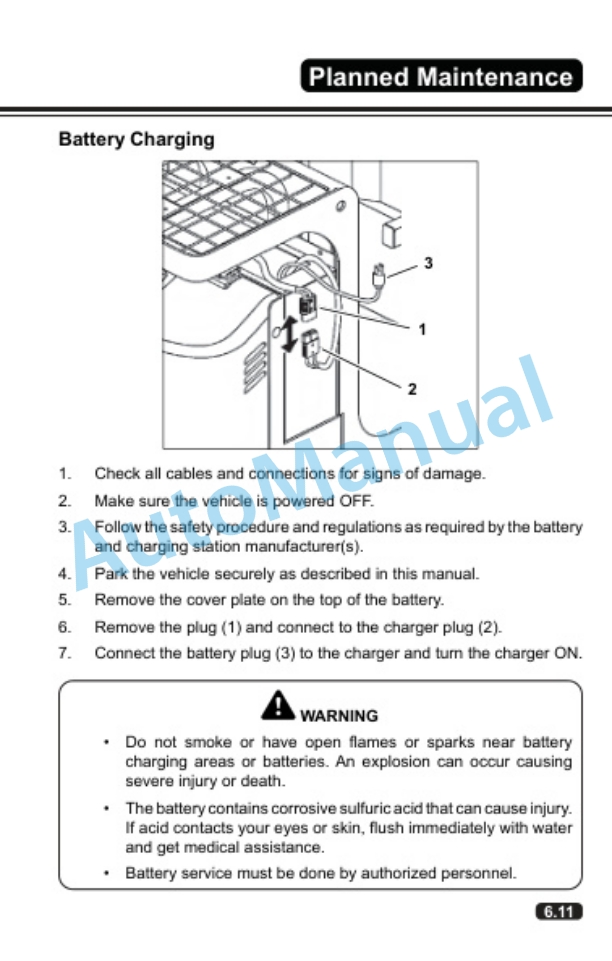 Planned Maintenance

Battery Charging

3

1

2

AutoManual

1. Check all cables and connections for signs of damage.

2. Make sure the vehicle is powered OFF.

3. Follow the safety procedure and regulations as required by the battery and charging station manufacturer(s).

4. Park the vehicle securely as described in this manual.

5. Remove the cover plate on the top of the battery.

6. Remove the plug (1) and connect to the charger plug (2).

7. Connect the battery plug (3) to the charger and turn the charger ON.

WARNING

• Do not smoke or have open flames or sparks near battery charging areas or batteries. An explosion can occur causing severe injury or death.

• The battery contains corrosive sulfuric acid that can cause injury. If acid contacts your eyes or skin, flush immediately with water and get medical assistance.

• Battery service must be done by authorized personnel.

6.11