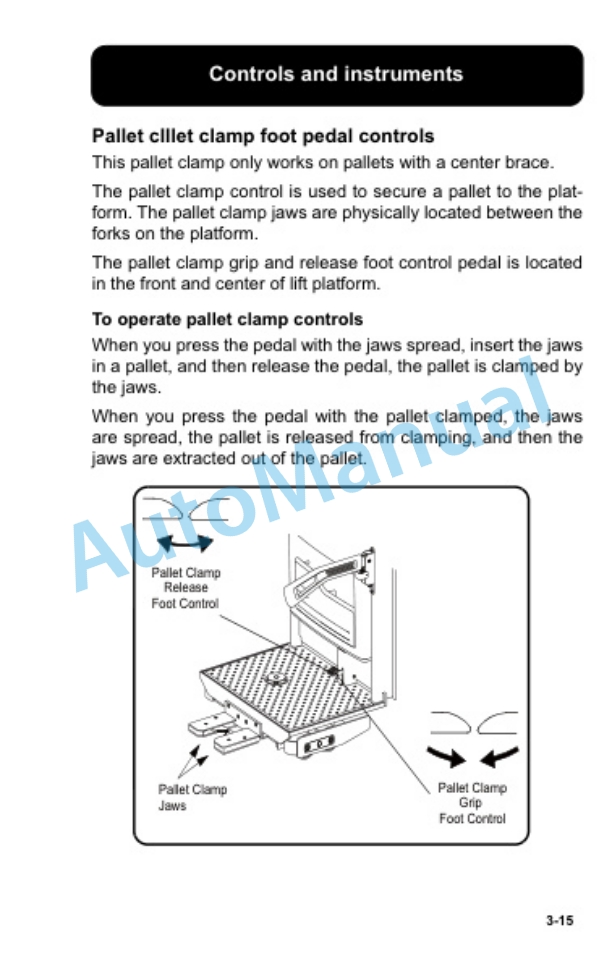 Controls and instruments

Pallet clllet clamp foot pedal controls

This pallet clamp only works on pallets with a center brace.

The pallet clamp control is used to secure a pallet to the platform. The pallet clamp jaws are physically located between the forks on the platform.

The pallet clamp grip and release foot control pedal is located in the front and center of lift platform.

To operate pallet clamp controls

When you press the pedal with the jaws spread, insert the jaws in a pallet, and then release the pedal, the pallet is clamped by the jaws.

When you press the pedal with the pallet clamped, the jaws are spread, the pallet is released from clamping, and then the jaws are extracted out of the pallet.

AutoManual

Pallet Clamp Release Foot Control

Pallet Clamp Jaws

Pallet Clamp Grip Foot Control

3-15