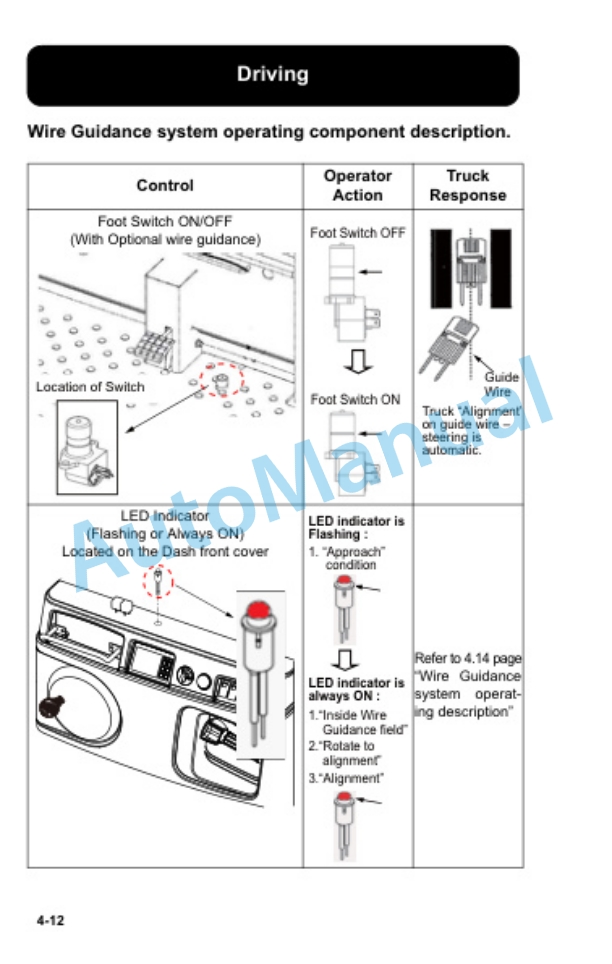 Driving

Wire Guidance system operating component description.

| Control | Operator Action | Truck Response |
|---|---|---|
| Foot Switch ON/OFF (With Optional wire guidance) Location of Switch | Foot Switch OFF Foot Switch ON | Guide Wire Truck 'Alignment' on guide wire – steering is automatic. |
| LED Indicator (Flashing or Always ON) Located on the Dash front cover | LED indicator is Flashing : 1. "Approach" condition LED indicator is always ON : 1."Inside Wire Guidance field" 2."Rotate to alignment" 3."Alignment" | Refer to 4.14 page "Wire Guidance system operating description" |

AutoManual

4-12