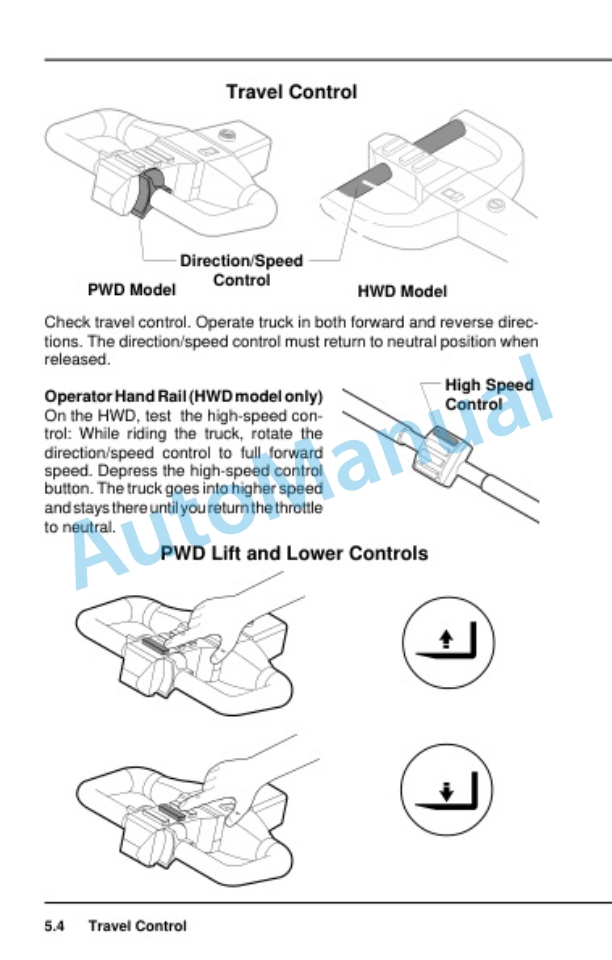 Travel Control

Direction/Speed Control

PWD Model

HWD Model

Check travel control. Operate truck in both forward and reverse directions. The direction/speed control must return to neutral position when released.

Operator Hand Rail (HWD model only)
On the HWD, test the high-speed control: While riding the truck, rotate the direction/speed control to full forward speed. Depress the high-speed control button. The truck goes into higher speed and stays there until you return the throttle to neutral.

High Speed Control

AutoManual

PWD Lift and Lower Controls

5.4 Travel Control