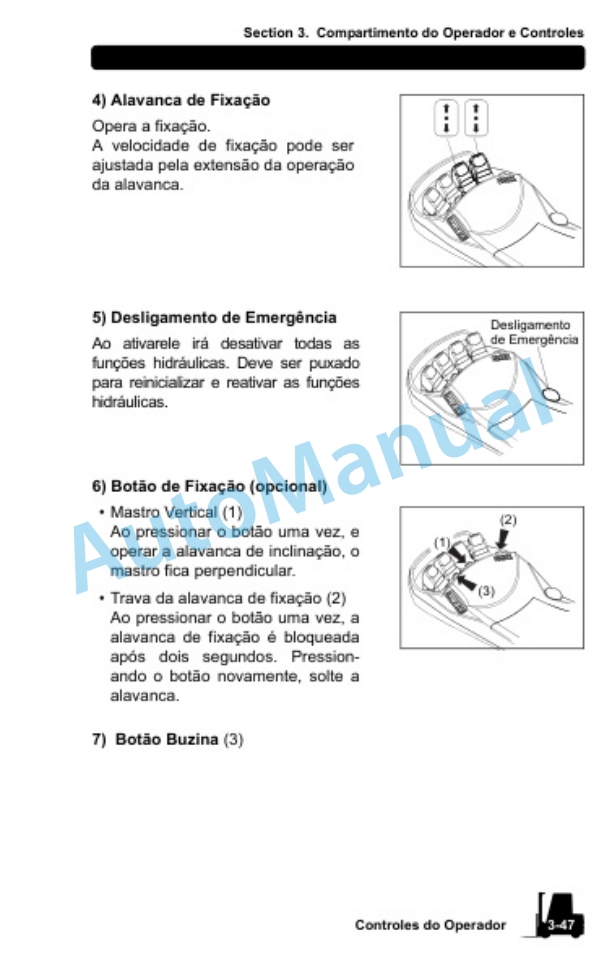 Section 3. Compartimento do Operador e Controles

4) Alavanca de Fixação

Opera a fixação.
A velocidade de fixação pode ser ajustada pela extensão da operação da alavanca.

5) Desligamento de Emergência

Ao ativarele irá desativar todas as funções hidráulicas. Deve ser puxado para reinicializar e reativar as funções hidráulicas.

Desligamento de Emergência

6) Botão de Fixação (opcional)

• Mastro Vertical (1)
Ao pressionar o botão uma vez, e operar a alavanca de inclinação, o mastro fica perpendicular.

• Trava da alavanca de fixação (2)
Ao pressionar o botão uma vez, a alavanca de fixação é bloqueada após dois segundos. Pressionando o botão novamente, solte a alavanca.

(1)
(2)
(3)

7) Botão Buzina (3)

AutoManual

Controles do Operador 3-47