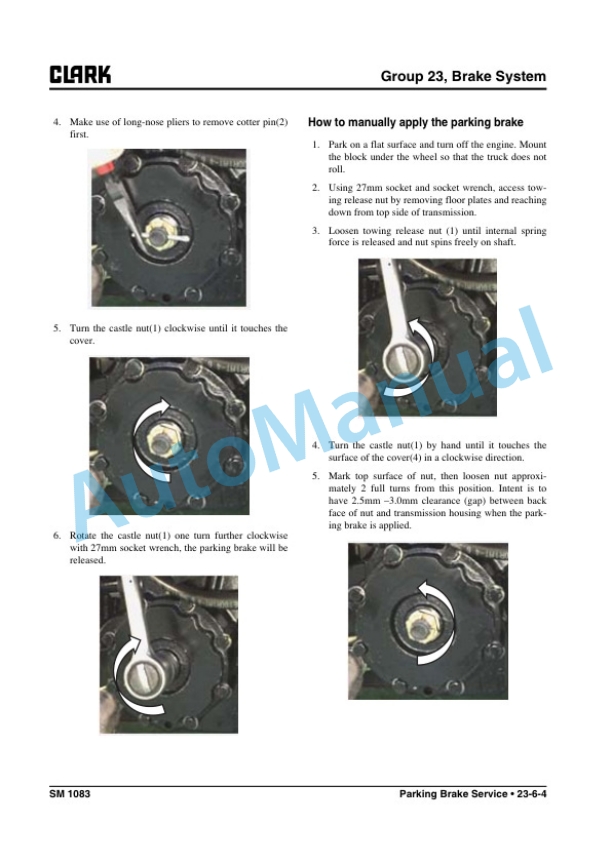 CLARK

Group 23, Brake System

4. Make use of long-nose pliers to remove cotter pin(2) first.

5. Turn the castle nut(1) clockwise until it touches the cover.

6. Rotate the castle nut(1) one turn further clockwise with 27mm socket wrench, the parking brake will be released.

How to manually apply the parking brake

1. Park on a flat surface and turn off the engine. Mount the block under the wheel so that the truck does not roll.

2. Using 27mm socket and socket wrench, access towing release nut by removing floor plates and reaching down from top side of transmission.

3. Loosen towing release nut (1) until internal spring force is released and nut spins freely on shaft.

4. Turn the castle nut(1) by hand until it touches the surface of the cover(4) in a clockwise direction.

5. Mark top surface of nut, then loosen nut approximately 2 full turns from this position. Intent is to have 2.5mm –3.0mm clearance (gap) between back face of nut and transmission housing when the parking brake is applied.

AutoManual

SM 1083

Parking Brake Service • 23-6-4