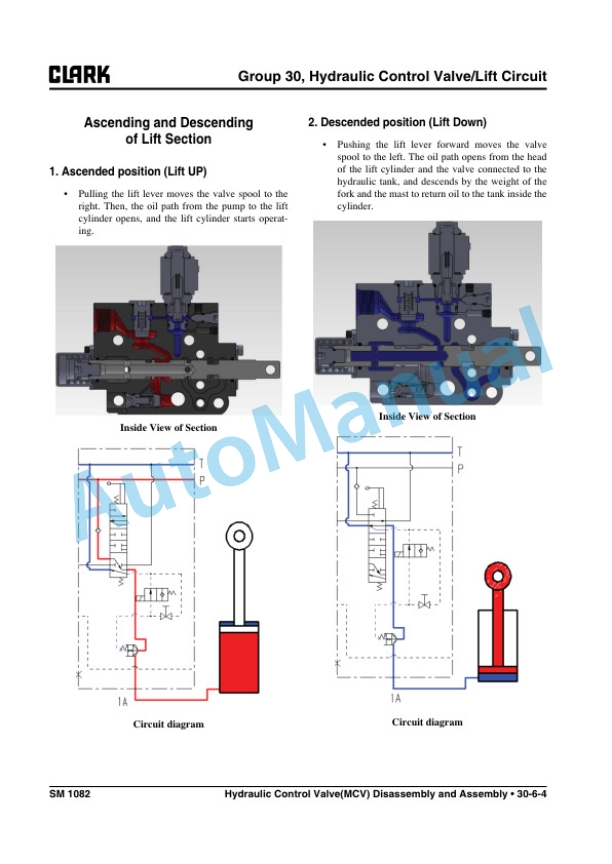 CLARK

Group 30, Hydraulic Control Valve/Lift Circuit

Ascending and Descending of Lift Section

1. Ascended position (Lift UP)

• Pulling the lift lever moves the valve spool to the right. Then, the oil path from the pump to the lift cylinder opens, and the lift cylinder starts operating.

Inside View of Section

T
P

1A

Circuit diagram

2. Descended position (Lift Down)

• Pushing the lift lever forward moves the valve spool to the left. The oil path opens from the head of the lift cylinder and the valve connected to the hydraulic tank, and descends by the weight of the fork and the mast to return oil to the tank inside the cylinder.

Inside View of Section

T
P

1A

Circuit diagram

AutoManual

SM 1082

Hydraulic Control Valve(MCV) Disassembly and Assembly • 30-6-4