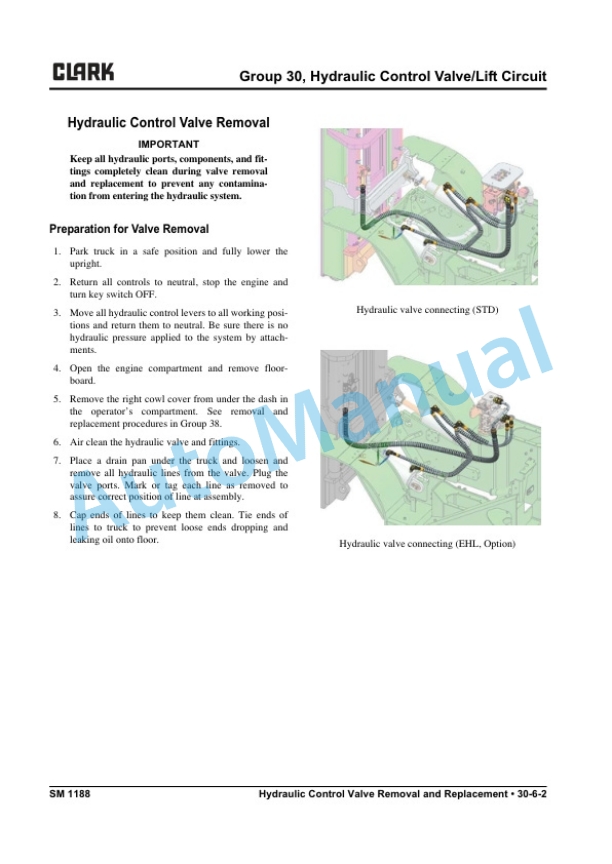 CLARK

Group 30, Hydraulic Control Valve/Lift Circuit

Hydraulic Control Valve Removal

IMPORTANT

Keep all hydraulic ports, components, and fittings completely clean during valve removal and replacement to prevent any contamination from entering the hydraulic system.

Preparation for Valve Removal

1. Park truck in a safe position and fully lower the upright.

2. Return all controls to neutral, stop the engine and turn key switch OFF.

3. Move all hydraulic control levers to all working positions and return them to neutral. Be sure there is no hydraulic pressure applied to the system by attachments.

4. Open the engine compartment and remove floorboard.

5. Remove the right cowl cover from under the dash in the operator's compartment. See removal and replacement procedures in Group 38.

6. Air clean the hydraulic valve and fittings.

7. Place a drain pan under the truck and loosen and remove all hydraulic lines from the valve. Plug the valve ports. Mark or tag each line as removed to assure correct position of line at assembly.

8. Cap ends of lines to keep them clean. Tie ends of lines to truck to prevent loose ends dropping and leaking oil onto floor.

Hydraulic valve connecting (STD)

Hydraulic valve connecting (EHL, Option)

AutoManual

SM 1188

Hydraulic Control Valve Removal and Replacement • 30-6-2