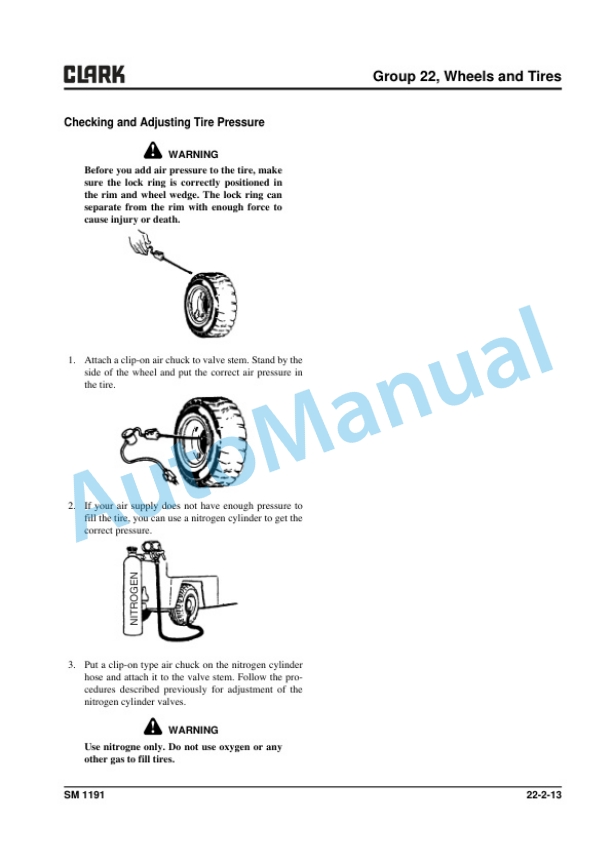 CLARK

Group 22, Wheels and Tires

Checking and Adjusting Tire Pressure

WARNING

Before you add air pressure to the tire, make sure the lock ring is correctly positioned in the rim and wheel wedge. The lock ring can separate from the rim with enough force to cause injury or death.

1. Attach a clip-on air chuck to valve stem. Stand by the side of the wheel and put the correct air pressure in the tire.

2. If your air supply does not have enough pressure to fill the tire, you can use a nitrogen cylinder to get the correct pressure.

NITROGEN

3. Put a clip-on type air chuck on the nitrogen cylinder hose and attach it to the valve stem. Follow the procedures described previously for adjustment of the nitrogen cylinder valves.

WARNING

Use nitrogne only. Do not use oxygen or any other gas to fill tires.

AutoManual

SM 1191

22-2-13