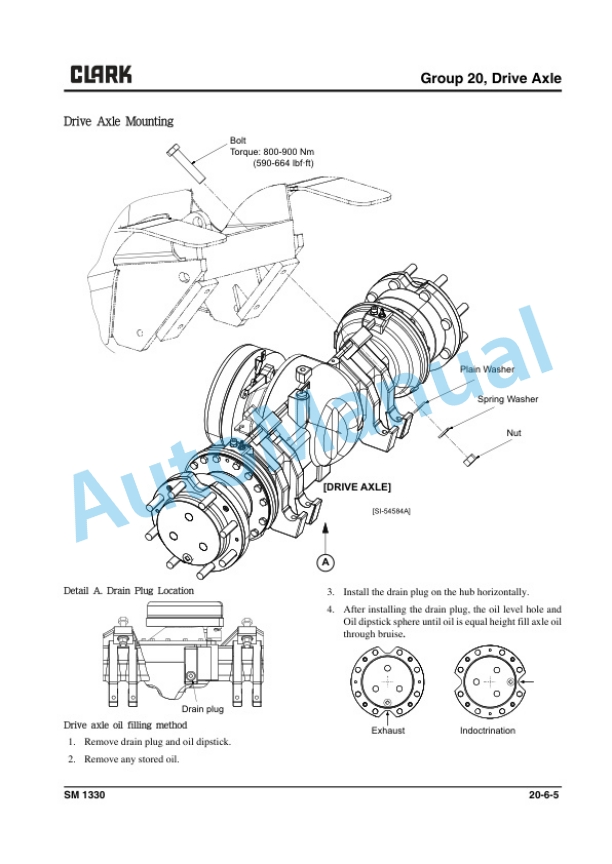 CLARK

Group 20, Drive Axle

Drive Axle Mounting

Bolt
Torque: 800-900 Nm
(590-664 lbf·ft)

Plain Washer

Spring Washer

Nut

[DRIVE AXLE]

[SI-54584A]

A

AutoManual

Detail A. Drain Plug Location

Drain plug

Drive axle oil filling method

1. Remove drain plug and oil dipstick.

2. Remove any stored oil.

3. Install the drain plug on the hub horizontally.

4. After installing the drain plug, the oil level hole and Oil dipstick sphere until oil is equal height fill axle oil through bruise.

Exhaust

Indoctrination

SM 1330

20-6-5