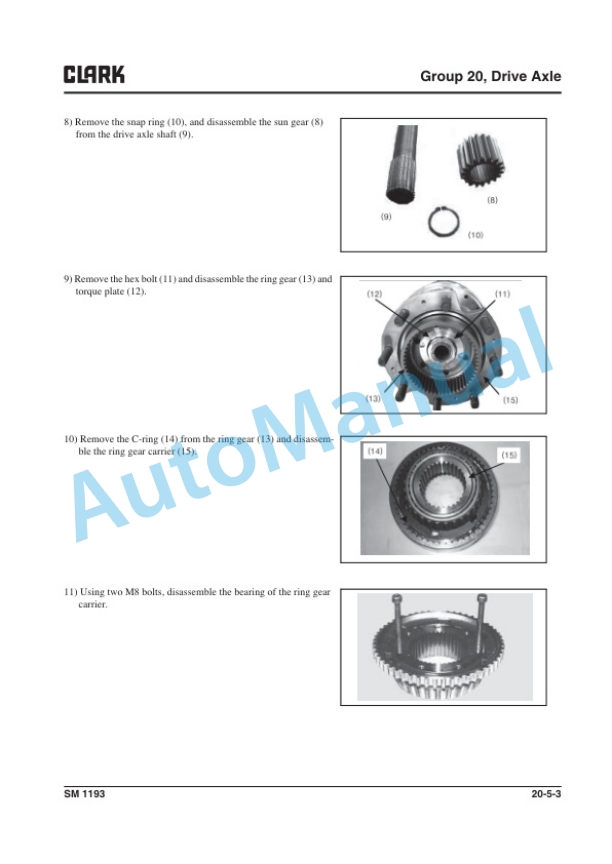 CLARK

Group 20, Drive Axle

8) Remove the snap ring (10), and disassemble the sun gear (8) from the drive axle shaft (9).

(9)

(8)

(10)

9) Remove the hex bolt (11) and disassemble the ring gear (13) and torque plate (12).

(12)

(11)

(13)

(15)

10) Remove the C-ring (14) from the ring gear (13) and disassemble the ring gear carrier (15).

(14)

(15)

11) Using two M8 bolts, disassemble the bearing of the ring gear carrier.

AutoManual

SM 1193

20-5-3