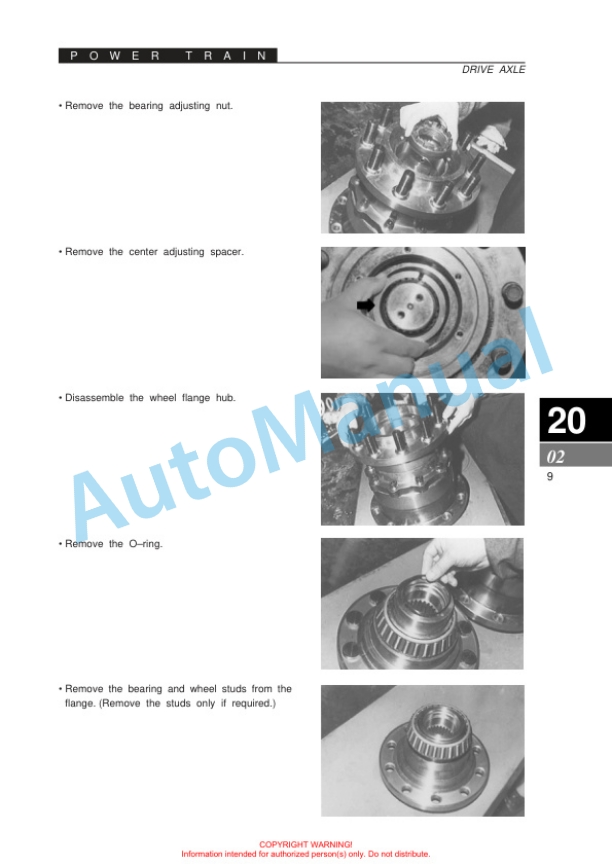 POWER TRAIN

DRIVE AXLE

• Remove the bearing adjusting nut.

• Remove the center adjusting spacer.

• Disassemble the wheel flange hub.

• Remove the O–ring.

• Remove the bearing and wheel studs from the flange. (Remove the studs only if required.)

AutoManual

20

02

9

COPYRIGHT WARNING!
Information intended for authorized person(s) only. Do not distribute.