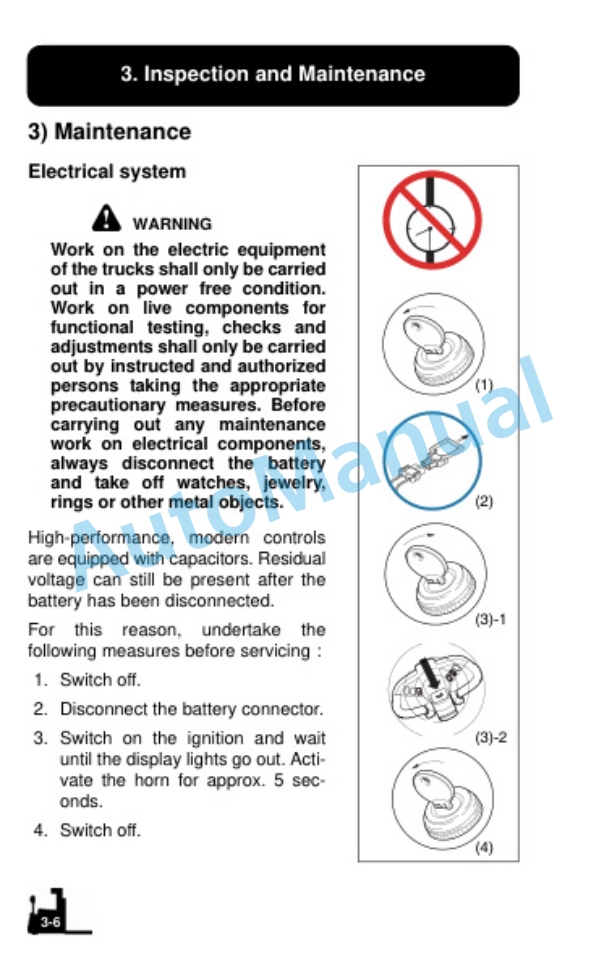 3. Inspection and Maintenance

3) Maintenance

Electrical system

WARNING

Work on the electric equipment of the trucks shall only be carried out in a power free condition. Work on live components for functional testing, checks and adjustments shall only be carried out by instructed and authorized persons taking the appropriate precautionary measures. Before carrying out any maintenance work on electrical components, always disconnect the battery and take off watches, jewelry, rings or other metal objects.

High-performance, modern controls are equipped with capacitors. Residual voltage can still be present after the battery has been disconnected.

For this reason, undertake the following measures before servicing :

1. Switch off.
2. Disconnect the battery connector.
3. Switch on the ignition and wait until the display lights go out. Activate the horn for approx. 5 seconds.
4. Switch off.

(1)

(2)

(3)-1

(3)-2

(4)

AutoManual

3-6