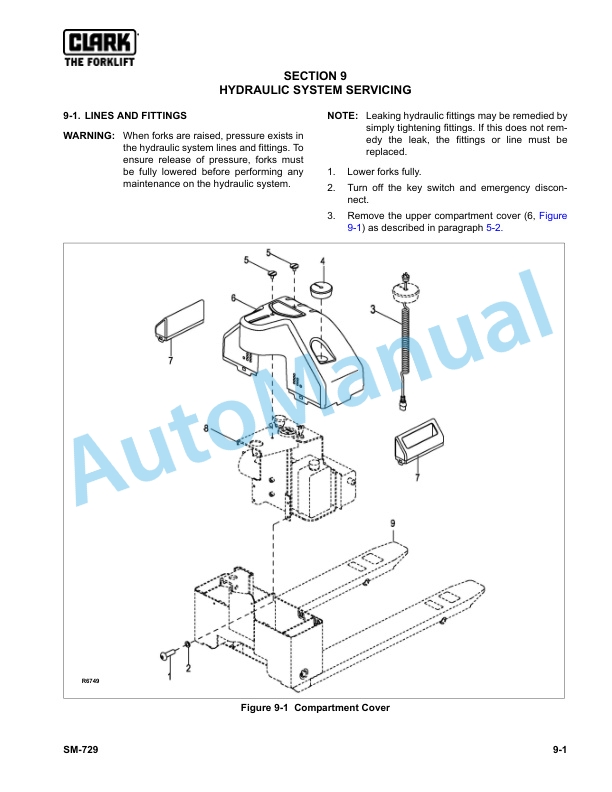 CLARK
THE FORKLIFT

SECTION 9
HYDRAULIC SYSTEM SERVICING

9-1. LINES AND FITTINGS

WARNING: When forks are raised, pressure exists in the hydraulic system lines and fittings. To ensure release of pressure, forks must be fully lowered before performing any maintenance on the hydraulic system.

NOTE: Leaking hydraulic fittings may be remedied by simply tightening fittings. If this does not remedy the leak, the fittings or line must be replaced.

1. Lower forks fully.

2. Turn off the key switch and emergency disconnect.

3. Remove the upper compartment cover (6, Figure 9-1) as described in paragraph 5-2.

5
5
4
6
3
7
8
7
9
1
2
R6749

AutoManual

Figure 9-1 Compartment Cover

SM-729

9-1