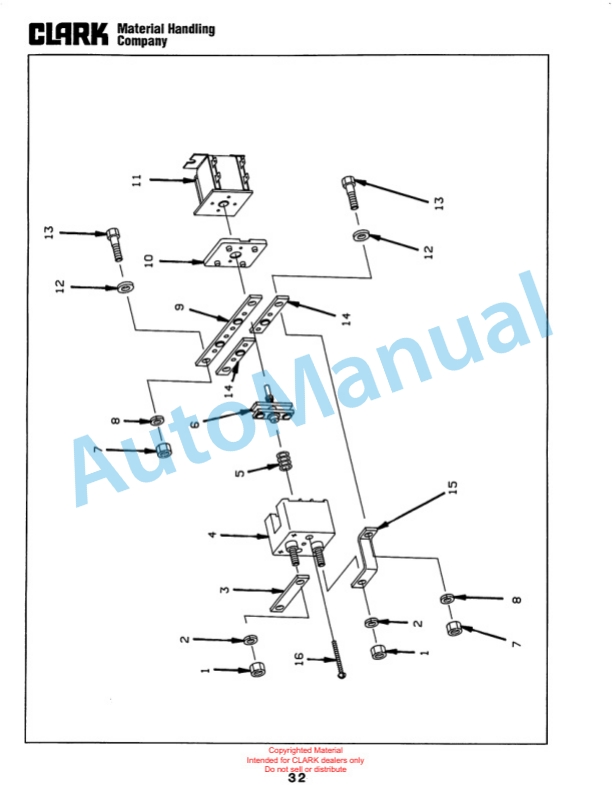 CLARK Material Handling Company

11
13
13
10
12
12
9
14
14
8
6
7
5
15
4
3
8
2
2
7
1
16
1

AutoManual

Copyrighted Material
Intended for CLARK dealers only
Do not sell or distribute
32