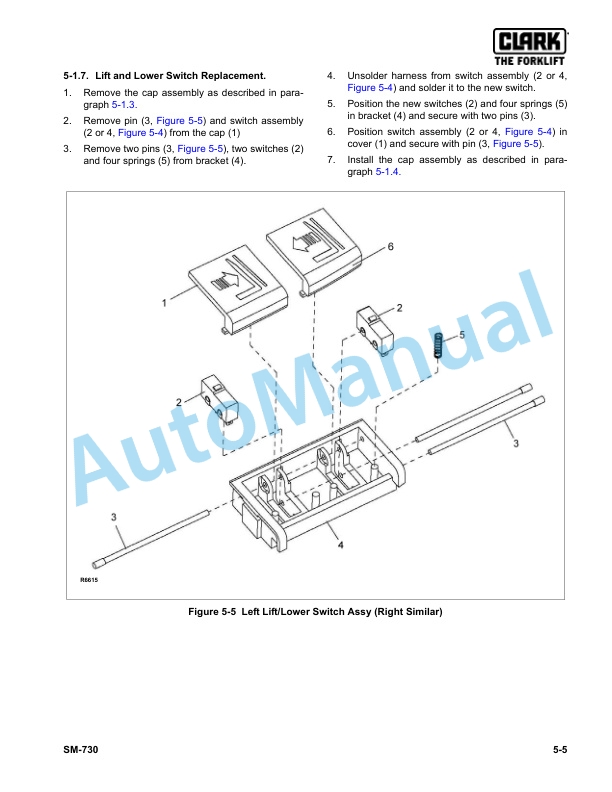 CLARK
THE FORKLIFT

5-1.7. Lift and Lower Switch Replacement.

1. Remove the cap assembly as described in paragraph 5-1.3.

2. Remove pin (3, Figure 5-5) and switch assembly (2 or 4, Figure 5-4) from the cap (1)

3. Remove two pins (3, Figure 5-5), two switches (2) and four springs (5) from bracket (4).

4. Unsolder harness from switch assembly (2 or 4, Figure 5-4) and solder it to the new switch.

5. Position the new switches (2) and four springs (5) in bracket (4) and secure with two pins (3).

6. Position switch assembly (2 or 4, Figure 5-4) in cover (1) and secure with pin (3, Figure 5-5).

7. Install the cap assembly as described in paragraph 5-1.4.

1
6
2
5
2
3
3
4
R6615

AutoManual

Figure 5-5 Left Lift/Lower Switch Assy (Right Similar)

SM-730

5-5