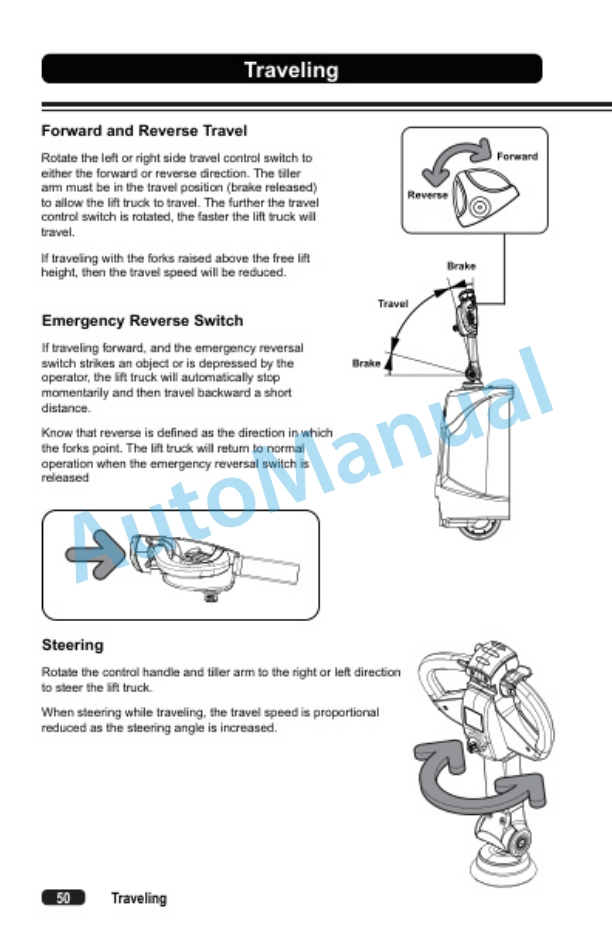 Traveling

Forward and Reverse Travel

Rotate the left or right side travel control switch to either the forward or reverse direction. The tiller arm must be in the travel position (brake released) to allow the lift truck to travel. The further the travel control switch is rotated, the faster the lift truck will travel.

If traveling with the forks raised above the free lift height, then the travel speed will be reduced.

Forward
Reverse
Brake
Travel
Brake

Emergency Reverse Switch

If traveling forward, and the emergency reversal switch strikes an object or is depressed by the operator, the lift truck will automatically stop momentarily and then travel backward a short distance.

Know that reverse is defined as the direction in which the forks point. The lift truck will return to normal operation when the emergency reversal switch is released

AutoManual

Steering

Rotate the control handle and tiller arm to the right or left direction to steer the lift truck.

When steering while traveling, the travel speed is proportional reduced as the steering angle is increased.

50 Traveling