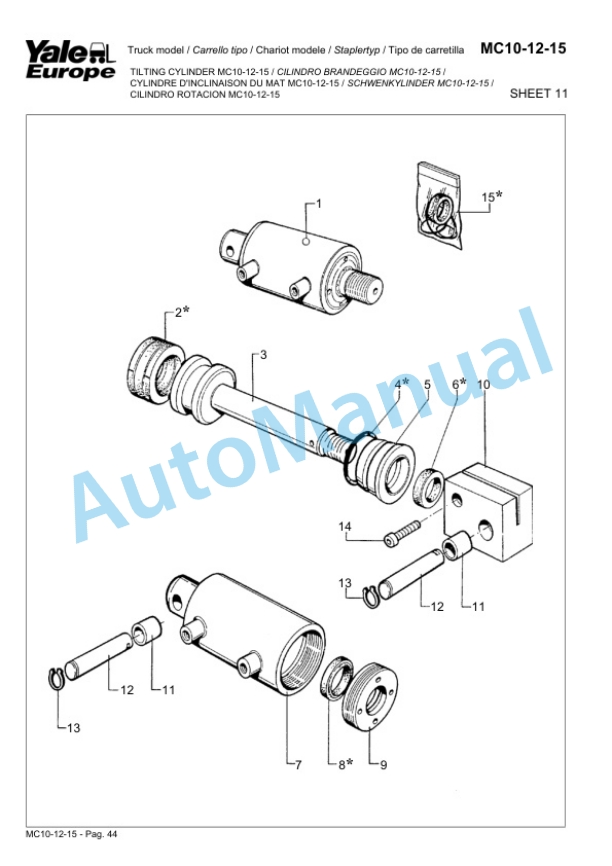 Yale Europe

Truck model / Carrello tipo / Chariot modele / Staplertyp / Tipo de carretilla

MC10-12-15

TILTING CYLINDER MC10-12-15 / CILINDRO BRANDEGGIO MC10-12-15 / CYLINDRE D'INCLINAISON DU MAT MC10-12-15 / SCHWENKYLINDER MC10-12-15 / CILINDRO ROTACION MC10-12-15

SHEET 11

AutoManual

1
15*
2*
3
4*
5
6*
10
14
13
12
11
12
11
13
7
8*
9

MC10-12-15 - Pag. 44