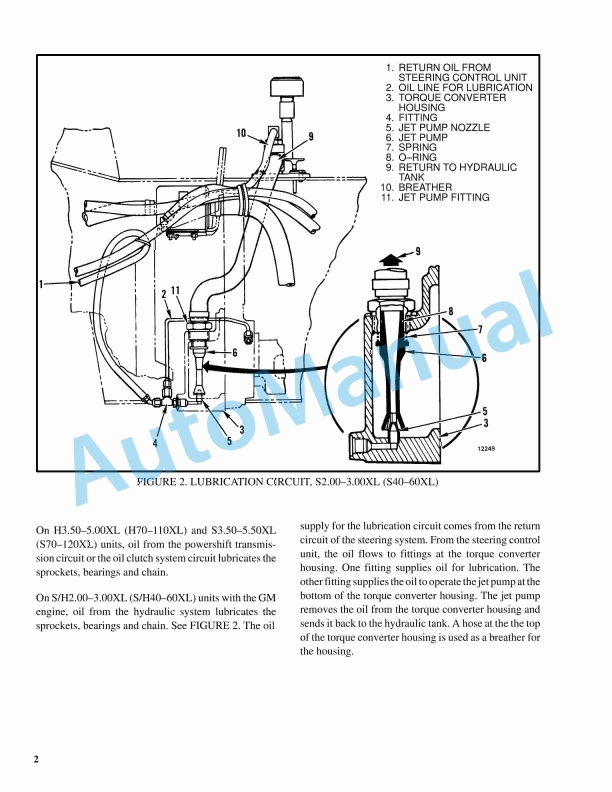 1. RETURN OIL FROM STEERING CONTROL UNIT
2. OIL LINE FOR LUBRICATION
3. TORQUE CONVERTER HOUSING
4. FITTING
5. JET PUMP NOZZLE
6. JET PUMP
7. SPRING
8. O–RING
9. RETURN TO HYDRAULIC TANK
10. BREATHER
11. JET PUMP FITTING

10
9
1
2
11
6
4
5
3
9
8
7
6
5
3
12249

AutoManual

FIGURE 2. LUBRICATION CIRCUIT, S2.00–3.00XL (S40–60XL)

On H3.50–5.00XL (H70–110XL) and S3.50–5.50XL (S70–120XL) units, oil from the powershift transmission circuit or the oil clutch system circuit lubricates the sprockets, bearings and chain.

On S/H2.00–3.00XL (S/H40–60XL) units with the GM engine, oil from the hydraulic system lubricates the sprockets, bearings and chain. See FIGURE 2. The oil supply for the lubrication circuit comes from the return circuit of the steering system. From the steering control unit, the oil flows to fittings at the torque converter housing. One fitting supplies oil for lubrication. The other fitting supplies the oil to operate the jet pump at the bottom of the torque converter housing. The jet pump removes the oil from the torque converter housing and sends it back to the hydraulic tank. A hose at the the top of the torque converter housing is used as a breather for the housing.

2