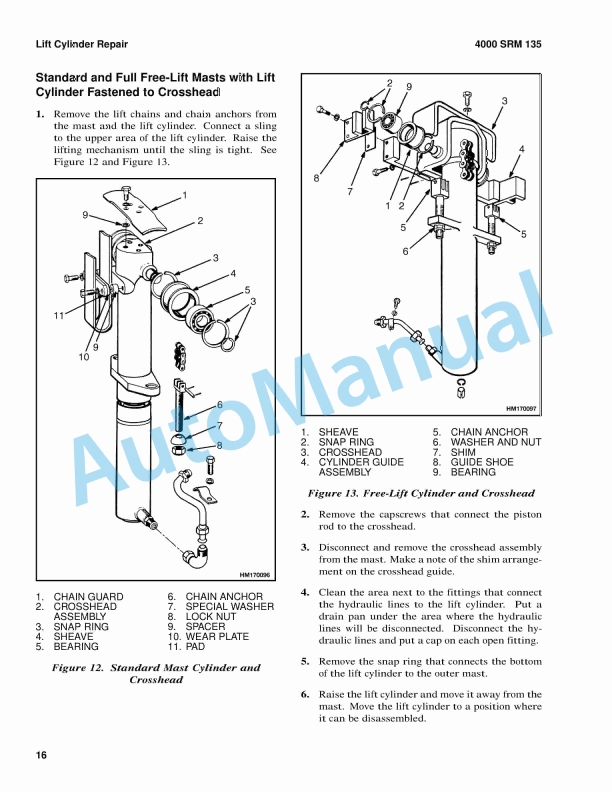 Lift Cylinder Repair

4000 SRM 135

Standard and Full Free-Lift Masts with Lift Cylinder Fastened to Crosshead

1. Remove the lift chains and chain anchors from the mast and the lift cylinder. Connect a sling to the upper area of the lift cylinder. Raise the lifting mechanism until the sling is tight. See Figure 12 and Figure 13.

1
9
2
3
4
5
3
11
9
10
6
7
8
HM170096

1. CHAIN GUARD
2. CROSSHEAD ASSEMBLY
3. SNAP RING
4. SHEAVE
5. BEARING
6. CHAIN ANCHOR
7. SPECIAL WASHER
8. LOCK NUT
9. SPACER
10. WEAR PLATE
11. PAD

Figure 12. Standard Mast Cylinder and Crosshead

2
9
3
4
8
7
1
2
5
5
6
HM170097

1. SHEAVE
2. SNAP RING
3. CROSSHEAD
4. CYLINDER GUIDE ASSEMBLY
5. CHAIN ANCHOR
6. WASHER AND NUT
7. SHIM
8. GUIDE SHOE
9. BEARING

Figure 13. Free-Lift Cylinder and Crosshead

2. Remove the capscrews that connect the piston rod to the crosshead.

3. Disconnect and remove the crosshead assembly from the mast. Make a note of the shim arrangement on the crosshead guide.

4. Clean the area next to the fittings that connect the hydraulic lines to the lift cylinder. Put a drain pan under the area where the hydraulic lines will be disconnected. Disconnect the hydraulic lines and put a cap on each open fitting.

5. Remove the snap ring that connects the bottom of the lift cylinder to the outer mast.

6. Raise the lift cylinder and move it away from the mast. Move the lift cylinder to a position where it can be disassembled.

AutoManual

16