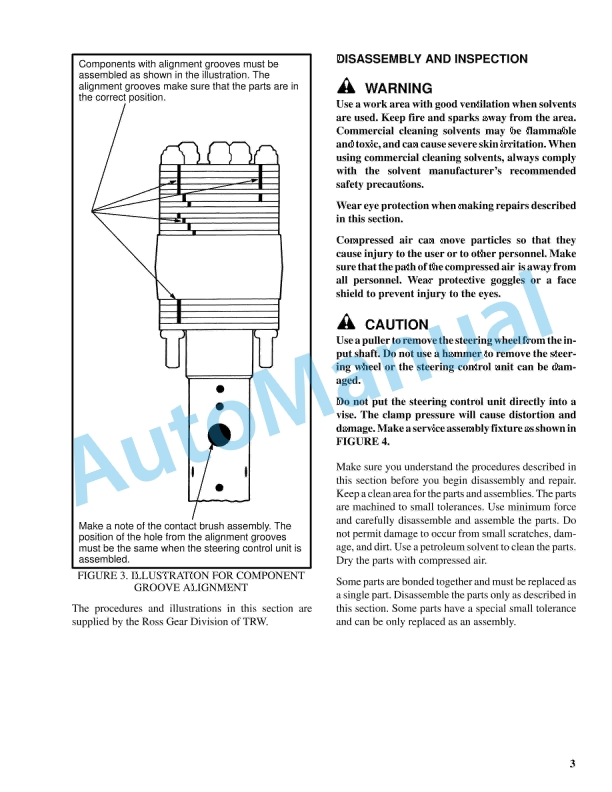 Components with alignment grooves must be assembled as shown in the illustration. The alignment grooves make sure that the parts are in the correct position.

Make a note of the contact brush assembly. The position of the hole from the alignment grooves must be the same when the steering control unit is assembled.

FIGURE 3. ILLUSTRATION FOR COMPONENT GROOVE ALIGNMENT

The procedures and illustrations in this section are supplied by the Ross Gear Division of TRW.

DISASSEMBLY AND INSPECTION

WARNING

Use a work area with good ventilation when solvents are used. Keep fire and sparks away from the area. Commercial cleaning solvents may be flammable and toxic, and can cause severe skin irritation. When using commercial cleaning solvents, always comply with the solvent manufacturer's recommended safety precautions.

Wear eye protection when making repairs described in this section.

Compressed air can move particles so that they cause injury to the user or to other personnel. Make sure that the path of the compressed air is away from all personnel. Wear protective goggles or a face shield to prevent injury to the eyes.

CAUTION

Use a puller to remove the steering wheel from the input shaft. Do not use a hammer to remove the steering wheel or the steering control unit can be damaged.

Do not put the steering control unit directly into a vise. The clamp pressure will cause distortion and damage. Make a service assembly fixture as shown in FIGURE 4.

Make sure you understand the procedures described in this section before you begin disassembly and repair. Keep a clean area for the parts and assemblies. The parts are machined to small tolerances. Use minimum force and carefully disassemble and assemble the parts. Do not permit damage to occur from small scratches, damage, and dirt. Use a petroleum solvent to clean the parts. Dry the parts with compressed air.

Some parts are bonded together and must be replaced as a single part. Disassemble the parts only as described in this section. Some parts have a special small tolerance and can be only replaced as an assembly.

AutoManual

3