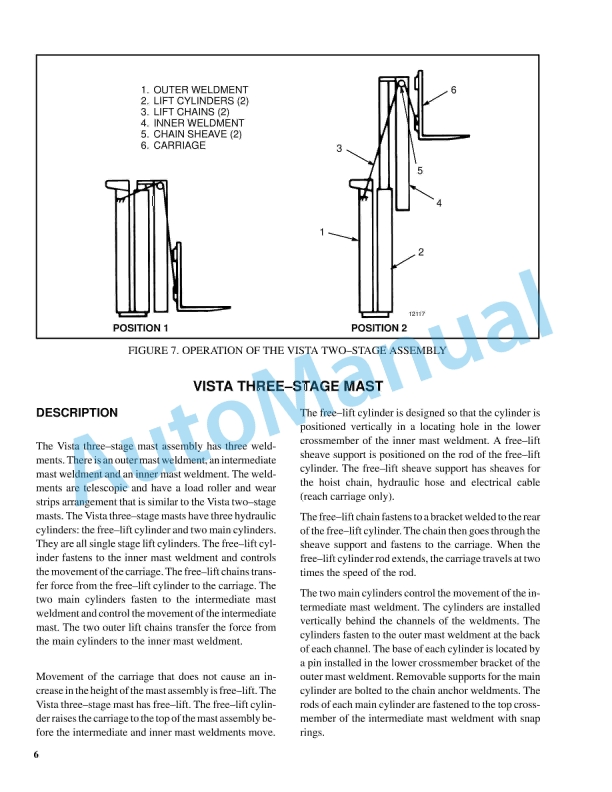 1. OUTER WELDMENT
2. LIFT CYLINDERS (2)
3. LIFT CHAINS (2)
4. INNER WELDMENT
5. CHAIN SHEAVE (2)
6. CARRIAGE

6

3

5

4

1

2

12117

POSITION 1

POSITION 2

FIGURE 7. OPERATION OF THE VISTA TWO–STAGE ASSEMBLY

AutoManual

VISTA THREE–STAGE MAST

DESCRIPTION

The Vista three–stage mast assembly has three weldments. There is an outer mast weldment, an intermediate mast weldment and an inner mast weldment. The weldments are telescopic and have a load roller and wear strips arrangement that is similar to the Vista two–stage masts. The Vista three–stage masts have three hydraulic cylinders: the free–lift cylinder and two main cylinders. They are all single stage lift cylinders. The free–lift cylinder fastens to the inner mast weldment and controls the movement of the carriage. The free–lift chains transfer force from the free–lift cylinder to the carriage. The two main cylinders fasten to the intermediate mast weldment and control the movement of the intermediate mast. The two outer lift chains transfer the force from the main cylinders to the inner mast weldment.

Movement of the carriage that does not cause an increase in the height of the mast assembly is free–lift. The Vista three–stage mast has free–lift. The free–lift cylinder raises the carriage to the top of the mast assembly before the intermediate and inner mast weldments move.

The free–lift cylinder is designed so that the cylinder is positioned vertically in a locating hole in the lower crossmember of the inner mast weldment. A free–lift sheave support is positioned on the rod of the free–lift cylinder. The free–lift sheave support has sheaves for the hoist chain, hydraulic hose and electrical cable (reach carriage only).

The free–lift chain fastens to a bracket welded to the rear of the free–lift cylinder. The chain then goes through the sheave support and fastens to the carriage. When the free–lift cylinder rod extends, the carriage travels at two times the speed of the rod.

The two main cylinders control the movement of the intermediate mast weldment. The cylinders are installed vertically behind the channels of the weldments. The cylinders fasten to the outer mast weldment at the back of each channel. The base of each cylinder is located by a pin installed in the lower crossmember bracket of the outer mast weldment. Removable supports for the main cylinder are bolted to the chain anchor weldments. The rods of each main cylinder are fastened to the top crossmember of the intermediate mast weldment with snap rings.

6