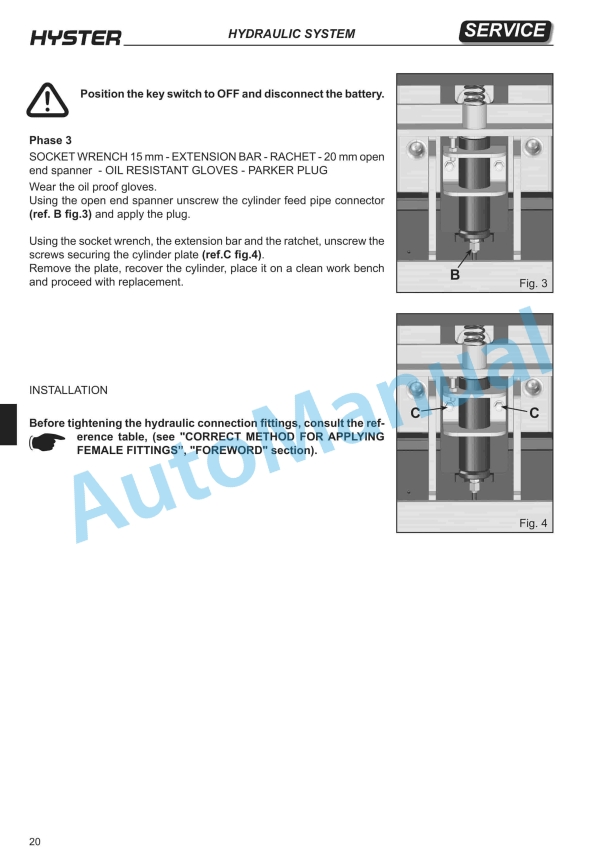 HYSTER HYDRAULIC SYSTEM SERVICE

Position the key switch to OFF and disconnect the battery.

Phase 3
SOCKET WRENCH 15 mm - EXTENSION BAR - RACHET - 20 mm open end spanner - OIL RESISTANT GLOVES - PARKER PLUG
Wear the oil proof gloves.
Using the open end spanner unscrew the cylinder feed pipe connector (ref. B fig.3) and apply the plug.

Using the socket wrench, the extension bar and the ratchet, unscrew the screws securing the cylinder plate (ref.C fig.4).
Remove the plate, recover the cylinder, place it on a clean work bench and proceed with replacement.

B
Fig. 3

INSTALLATION

Before tightening the hydraulic connection fittings, consult the reference table, (see "CORRECT METHOD FOR APPLYING FEMALE FITTINGS", "FOREWORD" section).

C C
Fig. 4

AutoManual

20