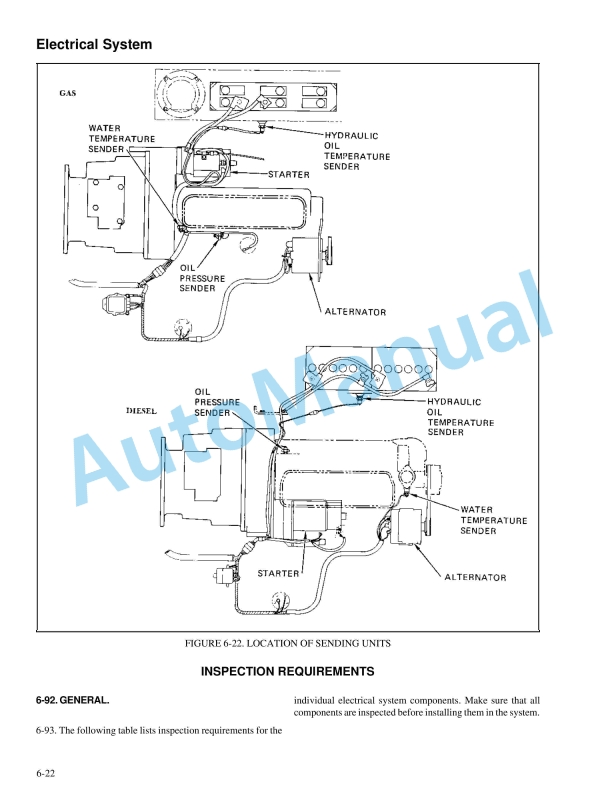 Electrical System

GAS

WATER TEMPERATURE SENDER

HYDRAULIC OIL TEMPERATURE SENDER

STARTER

OIL PRESSURE SENDER

ALTERNATOR

DIESEL

OIL PRESSURE SENDER

HYDRAULIC OIL TEMPERATURE SENDER

WATER TEMPERATURE SENDER

STARTER

ALTERNATOR

AutoManual

FIGURE 6-22. LOCATION OF SENDING UNITS

INSPECTION REQUIREMENTS

6-92. GENERAL.

6-93. The following table lists inspection requirements for the individual electrical system components. Make sure that all components are inspected before installing them in the system.

6-22