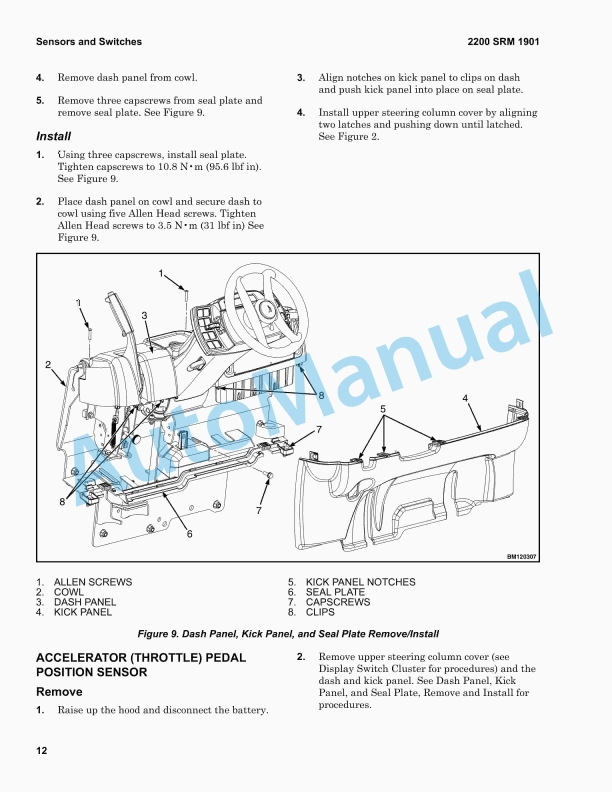 Sensors and Switches

2200 SRM 1901

4. Remove dash panel from cowl.

5. Remove three capscrews from seal plate and remove seal plate. See Figure 9.

Install

1. Using three capscrews, install seal plate. Tighten capscrews to 10.8 N•m (95.6 lbf in). See Figure 9.

2. Place dash panel on cowl and secure dash to cowl using five Allen Head screws. Tighten Allen Head screws to 3.5 N•m (31 lbf in) See Figure 9.

3. Align notches on kick panel to clips on dash and push kick panel into place on seal plate.

4. Install upper steering column cover by aligning two latches and pushing down until latched. See Figure 2.

1
1
3
2
8
5
4
7
8
7
6
BM120307

AutoManual

1. ALLEN SCREWS
2. COWL
3. DASH PANEL
4. KICK PANEL
5. KICK PANEL NOTCHES
6. SEAL PLATE
7. CAPSCREWS
8. CLIPS

Figure 9. Dash Panel, Kick Panel, and Seal Plate Remove/Install

ACCELERATOR (THROTTLE) PEDAL POSITION SENSOR

Remove

1. Raise up the hood and disconnect the battery.

2. Remove upper steering column cover (see Display Switch Cluster for procedures) and the dash and kick panel. See Dash Panel, Kick Panel, and Seal Plate, Remove and Install for procedures.

12