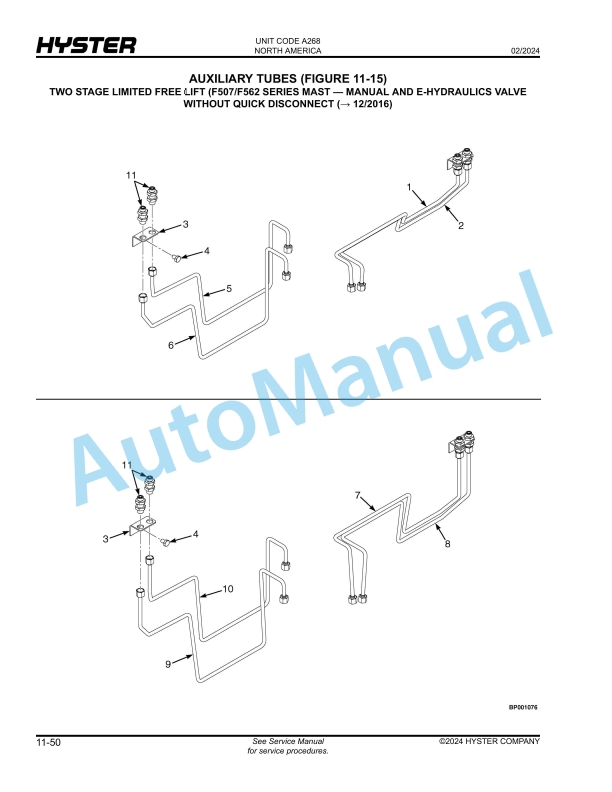 HYSTER

UNIT CODE A268
NORTH AMERICA

02/2024

AUXILIARY TUBES (FIGURE 11-15)
TWO STAGE LIMITED FREE LIFT (F507/F562 SERIES MAST — MANUAL AND E-HYDRAULICS VALVE WITHOUT QUICK DISCONNECT (→ 12/2016)

11
3
4
5
6
1
2

AutoManual

11
3
4
10
9
7
8

BP001076

11-50

See Service Manual
for service procedures.

©2024 HYSTER COMPANY