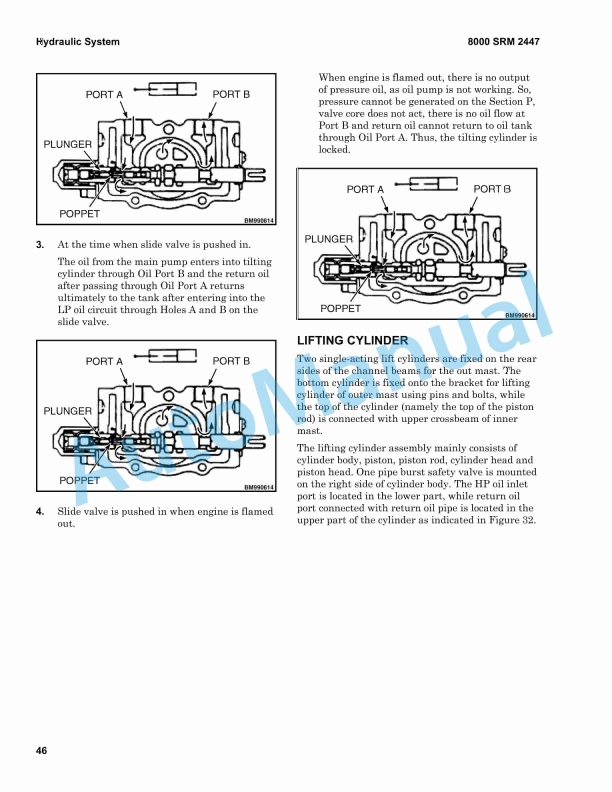 Hydraulic System

8000 SRM 2447

PORT A

PORT B

PLUNGER

POPPET

BM990614

3. At the time when slide valve is pushed in.

The oil from the main pump enters into tilting cylinder through Oil Port B and the return oil after passing through Oil Port A returns ultimately to the tank after entering into the LP oil circuit through Holes A and B on the slide valve.

PORT A

PORT B

PLUNGER

POPPET

BM990614

4. Slide valve is pushed in when engine is flamed out.

When engine is flamed out, there is no output of pressure oil, as oil pump is not working. So, pressure cannot be generated on the Section P, valve core does not act, there is no oil flow at Port B and return oil cannot return to oil tank through Oil Port A. Thus, the tilting cylinder is locked.

PORT A

PORT B

PLUNGER

POPPET

BM990614

LIFTING CYLINDER

Two single-acting lift cylinders are fixed on the rear sides of the channel beams for the out mast. The bottom cylinder is fixed onto the bracket for lifting cylinder of outer mast using pins and bolts, while the top of the cylinder (namely the top of the piston rod) is connected with upper crossbeam of inner mast.

The lifting cylinder assembly mainly consists of cylinder body, piston, piston rod, cylinder head and piston head. One pipe burst safety valve is mounted on the right side of cylinder body. The HP oil inlet port is located in the lower part, while return oil port connected with return oil pipe is located in the upper part of the cylinder as indicated in Figure 32.

AutoManual

46