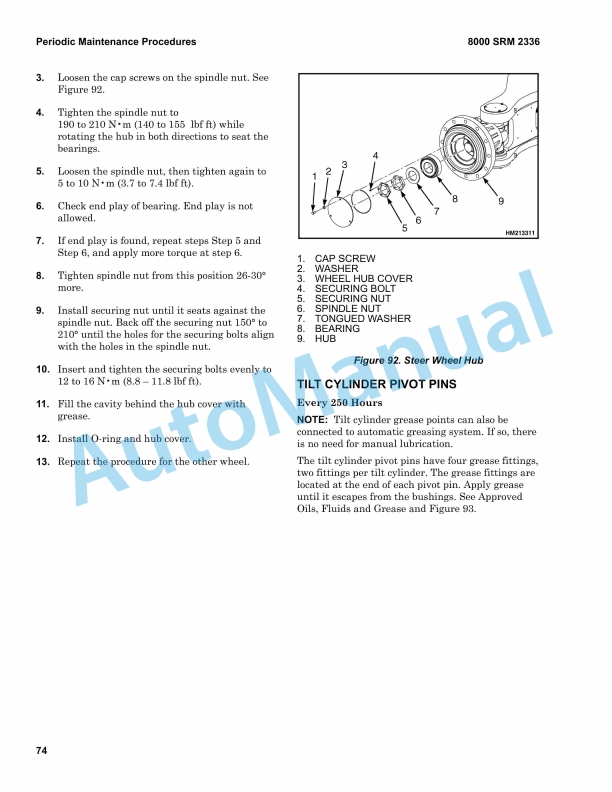 Periodic Maintenance Procedures

8000 SRM 2336

3. Loosen the cap screws on the spindle nut. See Figure 92.

4. Tighten the spindle nut to 190 to 210 N•m (140 to 155 lbf ft) while rotating the hub in both directions to seat the bearings.

5. Loosen the spindle nut, then tighten again to 5 to 10 N•m (3.7 to 7.4 lbf ft).

6. Check end play of bearing. End play is not allowed.

7. If end play is found, repeat steps Step 5 and Step 6, and apply more torque at step 6.

8. Tighten spindle nut from this position 26-30° more.

9. Install securing nut until it seats against the spindle nut. Back off the securing nut 150° to 210° until the holes for the securing bolts align with the holes in the spindle nut.

10. Insert and tighten the securing bolts evenly to 12 to 16 N•m (8.8 – 11.8 lbf ft).

11. Fill the cavity behind the hub cover with grease.

12. Install O-ring and hub cover.

13. Repeat the procedure for the other wheel.

1 2 3 4 5 6 7 8 9

HM213311

1. CAP SCREW
2. WASHER
3. WHEEL HUB COVER
4. SECURING BOLT
5. SECURING NUT
6. SPINDLE NUT
7. TONGUED WASHER
8. BEARING
9. HUB

Figure 92. Steer Wheel Hub

TILT CYLINDER PIVOT PINS

Every 250 Hours

NOTE: Tilt cylinder grease points can also be connected to automatic greasing system. If so, there is no need for manual lubrication.

The tilt cylinder pivot pins have four grease fittings, two fittings per tilt cylinder. The grease fittings are located at the end of each pivot pin. Apply grease until it escapes from the bushings. See Approved Oils, Fluids and Grease and Figure 93.

AutoManual

74