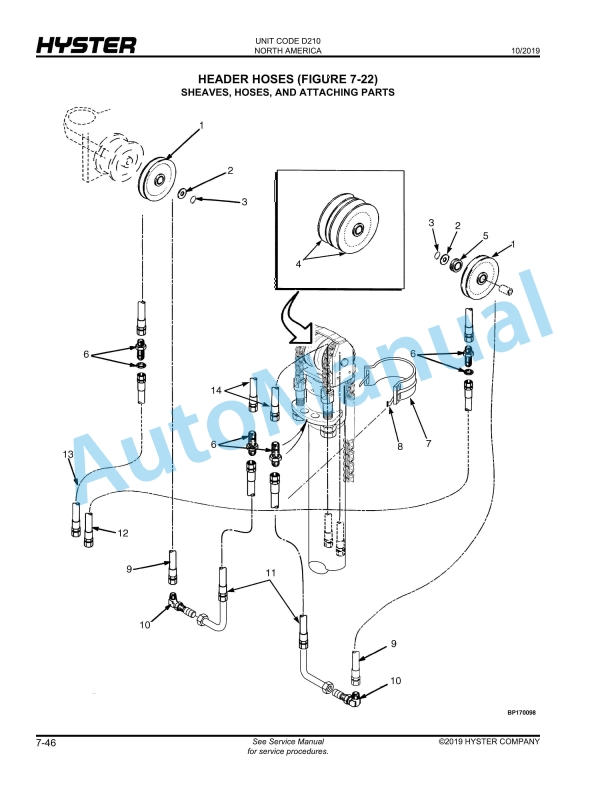 HYSTER

UNIT CODE D210
NORTH AMERICA

10/2019

HEADER HOSES (FIGURE 7-22)
SHEAVES, HOSES, AND ATTACHING PARTS

1
2
3
4
3
2
5
1
6
6
14
6
8
7
13
12
9
11
10
9
10

AutoManual

BP170098

7-46

See Service Manual
for service procedures.

©2019 HYSTER COMPANY